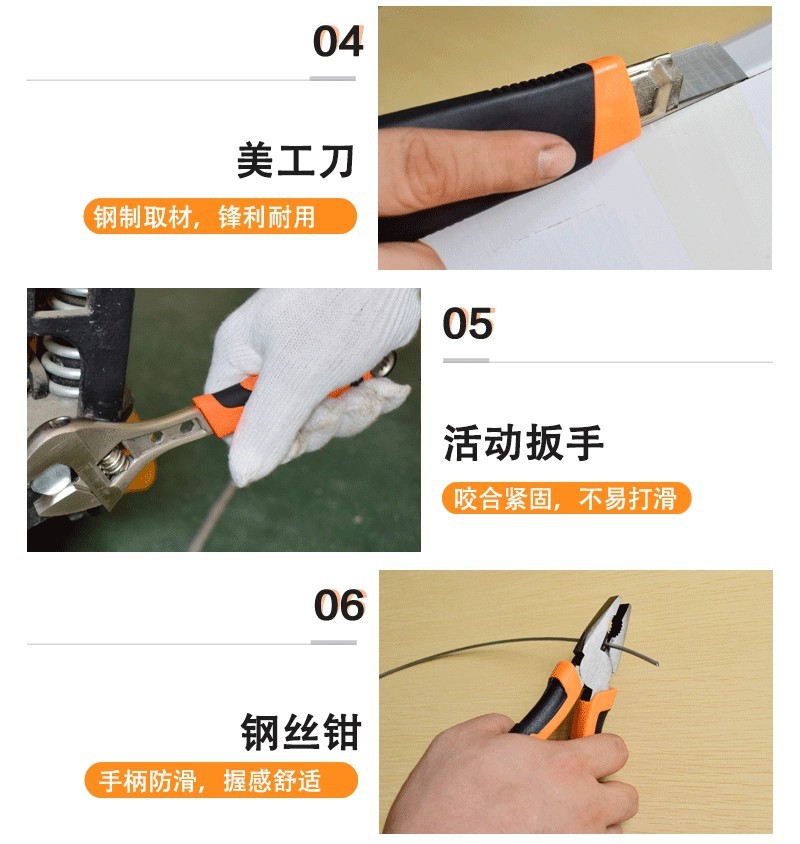 04

美工刀

钢制取材，锋利耐用

05

活动扳手

咬合紧固，不易打滑

06

钢丝钳

手柄防滑，握感舒适