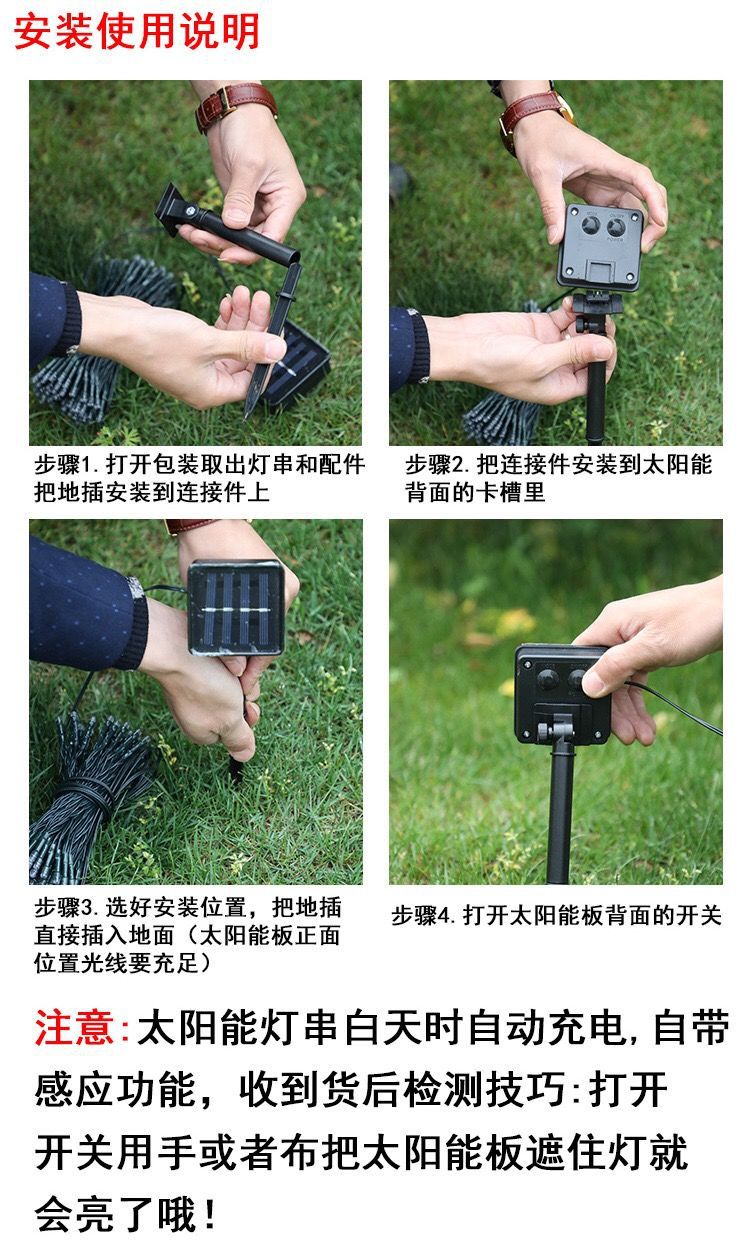 安装使用说明

步骤1. 打开包装取出灯串和配件把地插安装到连接件上

步骤2. 把连接件安装到太阳能背面的卡槽里

步骤3. 选好安装位置，把地插直接插入地面（太阳能板正面位置光线要充足）

步骤4. 打开太阳能板背面的开关

注意:太阳能灯串白天时自动充电,自带感应功能，收到货后检测技巧:打开开关用手或者布把太阳能板遮住灯就会亮了哦!