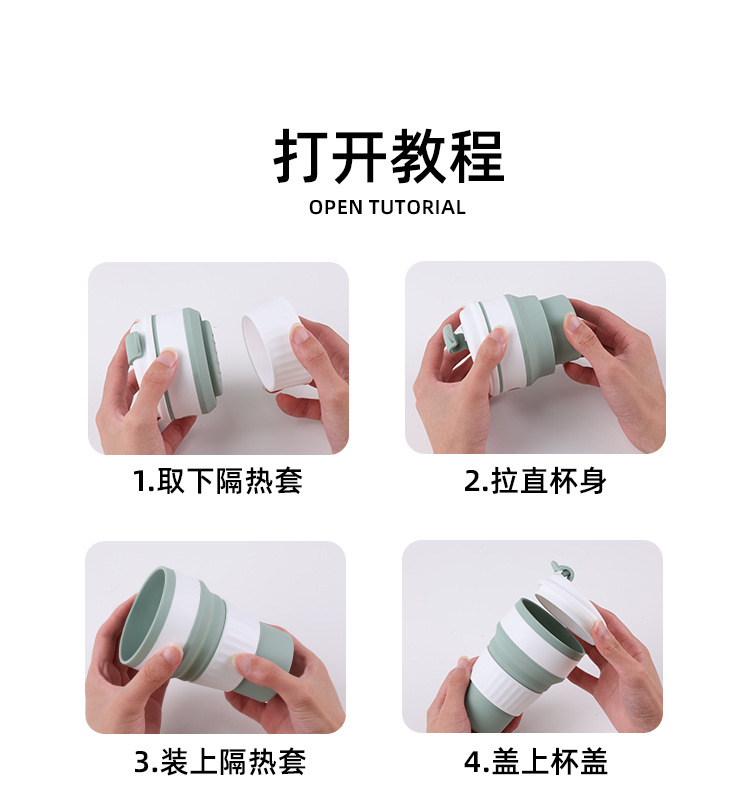 打开教程
OPEN TUTORIAL

1.取下隔热套

2.拉直杯身

3.装上隔热套

4.盖上杯盖