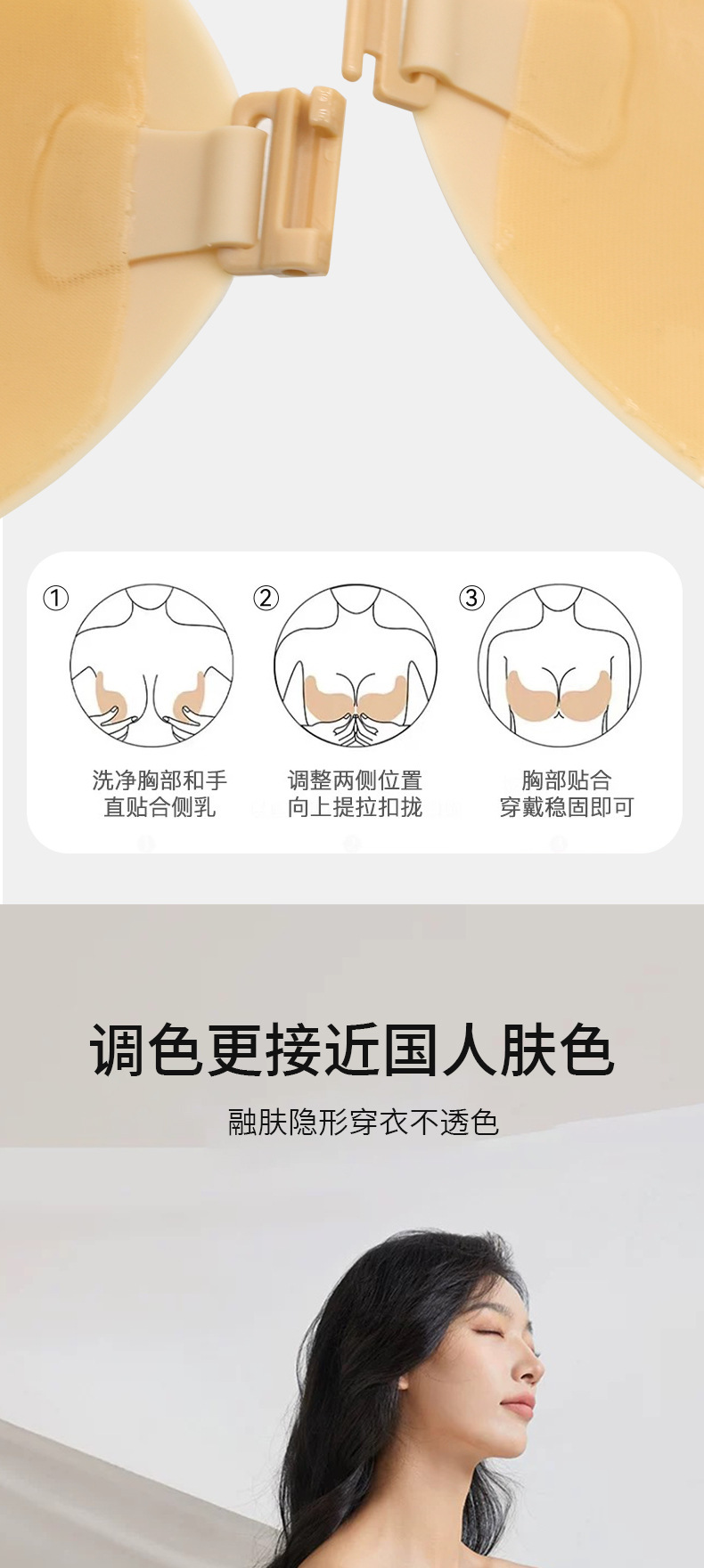 ①

洗净胸部和手
直贴合侧乳

②

调整两侧位置
向上提拉扣拢

③

胸部贴合
穿戴稳固即可

调色更接近国人肤色

融肤隐形穿衣不透色