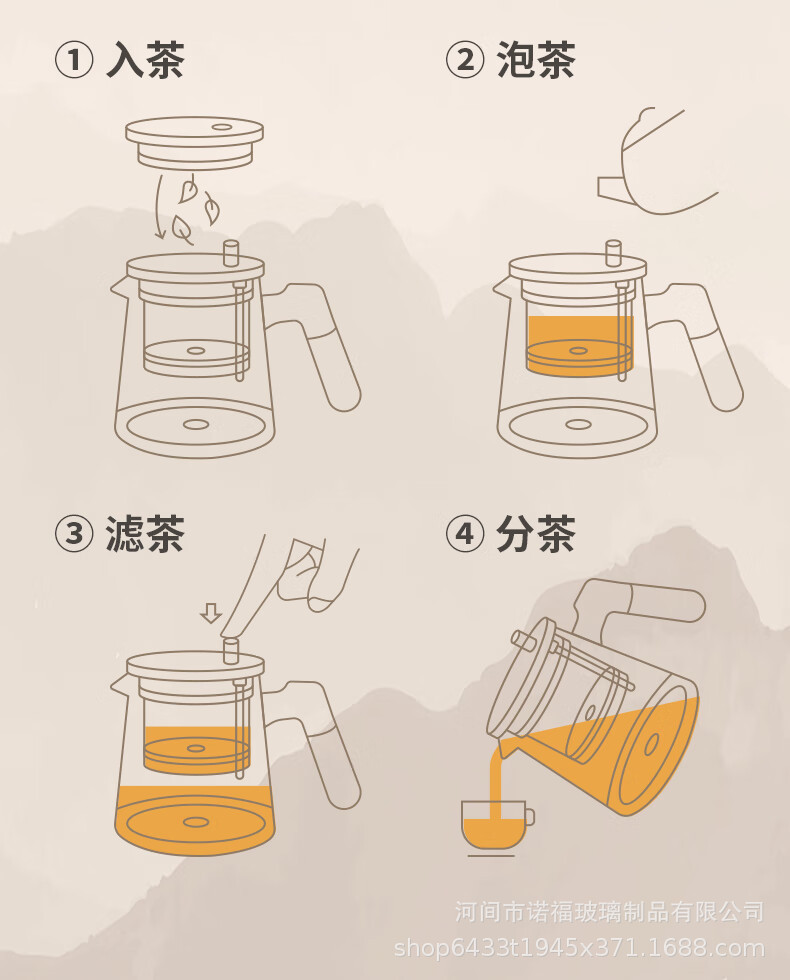 ① 入茶

② 泡茶

③ 滤茶

④ 分茶

河间市诺福玻璃制品有限公司
shop6433t1945x371.1688.com