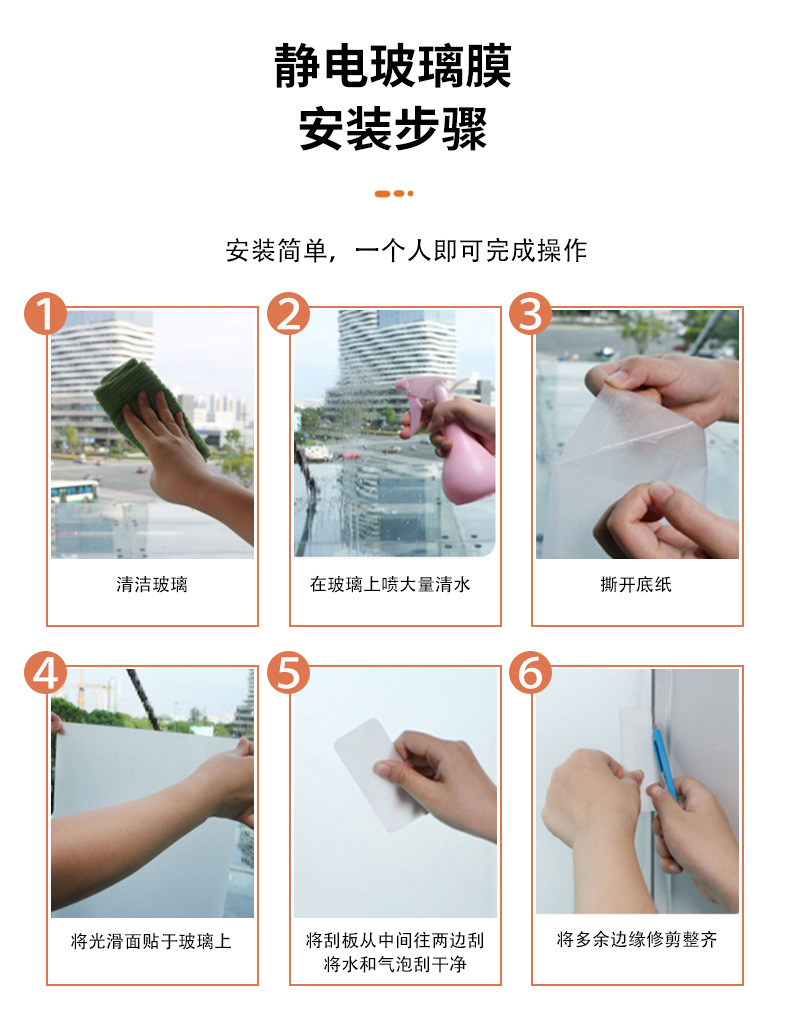 静电玻璃膜
安装步骤

安装简单，一个人即可完成操作

1
清洁玻璃

2
在玻璃上喷大量清水

3
撕开底纸

4
将光滑面贴于玻璃上

5
将刮板从中间往两边刮
将水和气泡刮干净

6
将多余边缘修剪整齐