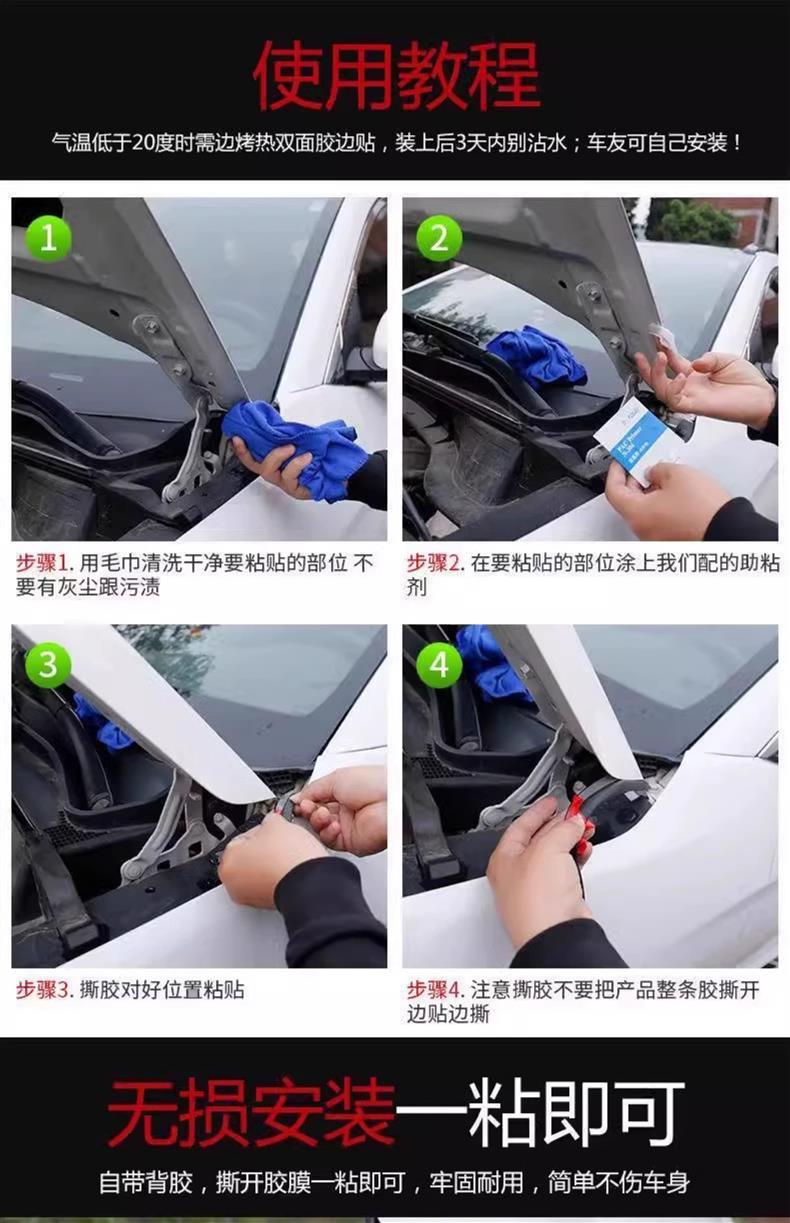 使用教程

气温低于20度时需边烤热双面胶边贴，装上后3天内别沾水；车友可自己安装！

1

2

步骤1. 用毛巾清洗干净要粘贴的部位 不要有灰尘跟污渍

步骤2. 在要粘贴的部位涂上我们配的助粘剂

3

4

步骤3. 撕胶对好位置粘贴

步骤4. 注意撕胶不要把产品整条胶撕开 边贴边撕

无损安装一粘即可

自带背胶，撕开胶膜一粘即可，牢固耐用，简单不伤车身