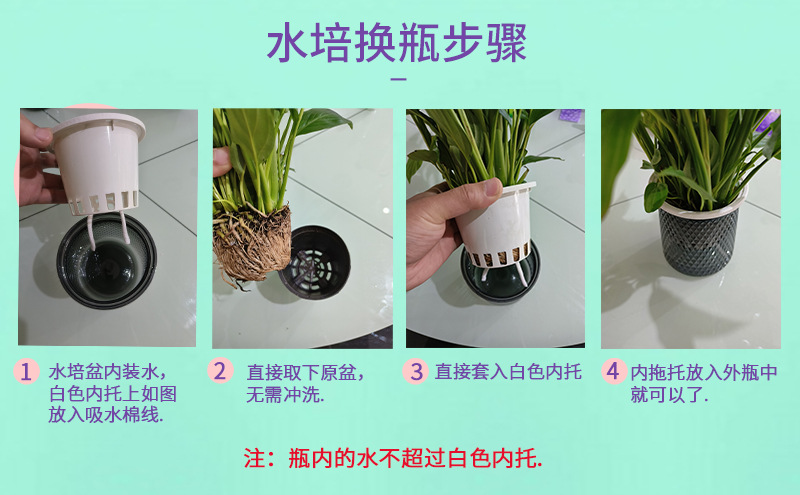 水培换瓶步骤

1 水培盆内装水，白色内托上如图放入吸水棉线.

2 直接取下原盆，无需冲洗.

3 直接套入白色内托

4 内拖托放入外瓶中就可以了.

注：瓶内的水不超过白色内托.