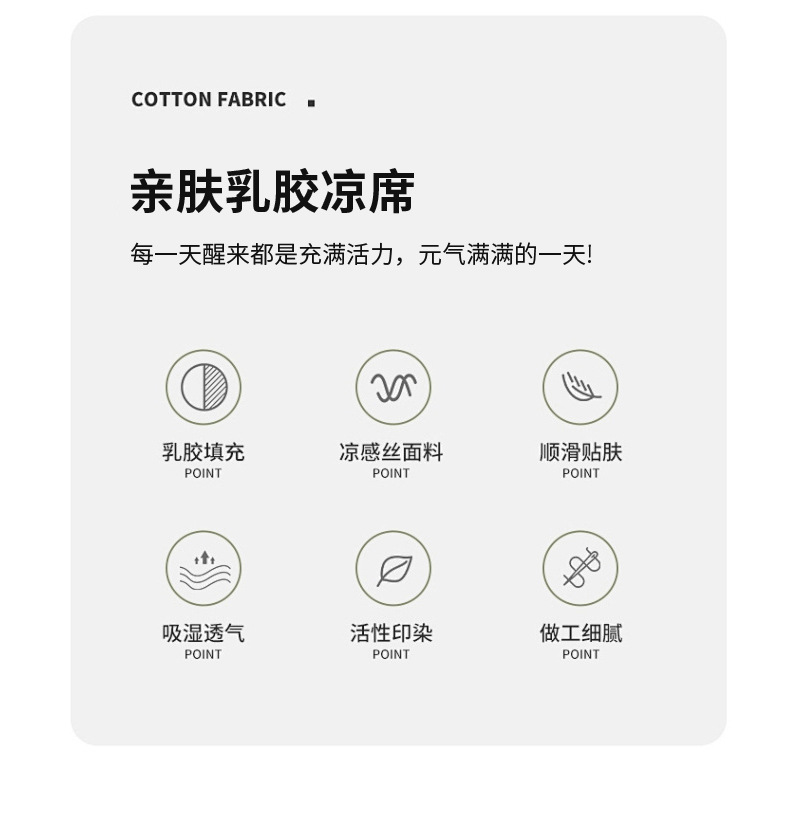 COTTON FABRIC

亲肤乳胶凉席

每一天醒来都是充满活力，元气满满的一天!

乳胶填充
POINT

凉感丝面料
POINT

顺滑贴肤
POINT

吸湿透气
POINT

活性印染
POINT

做工细腻
POINT