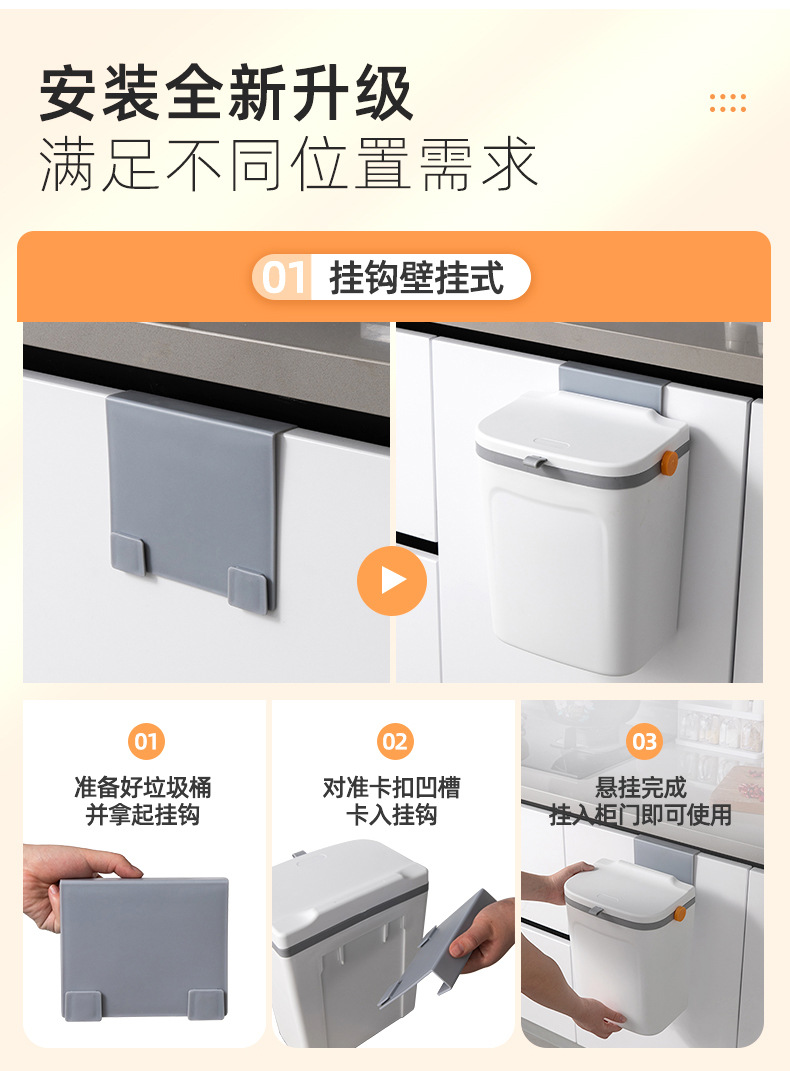 安装全新升级
满足不同位置需求

01 挂钩壁挂式

01
准备好垃圾桶
并拿起挂钩

02
对准卡扣凹槽
卡入挂钩

03
悬挂完成
挂入柜门即可使用