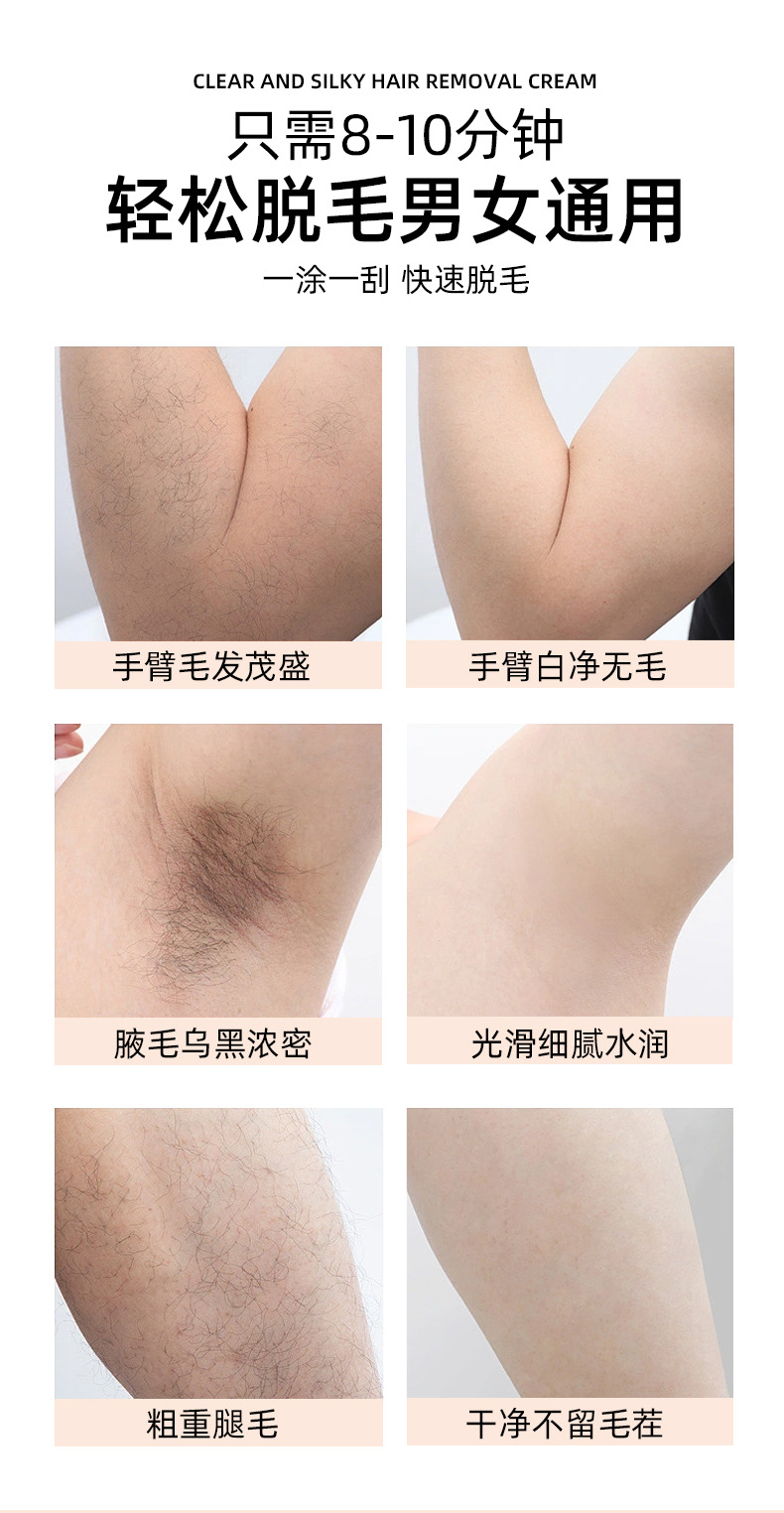 CLEAR AND SILKY HAIR REMOVAL CREAM

只需8-10分钟

轻松脱毛男女通用

一涂一刮 快速脱毛

手臂毛发茂盛

手臂白净无毛

腋毛乌黑浓密

光滑细腻水润

粗重腿毛

干净不留毛茬