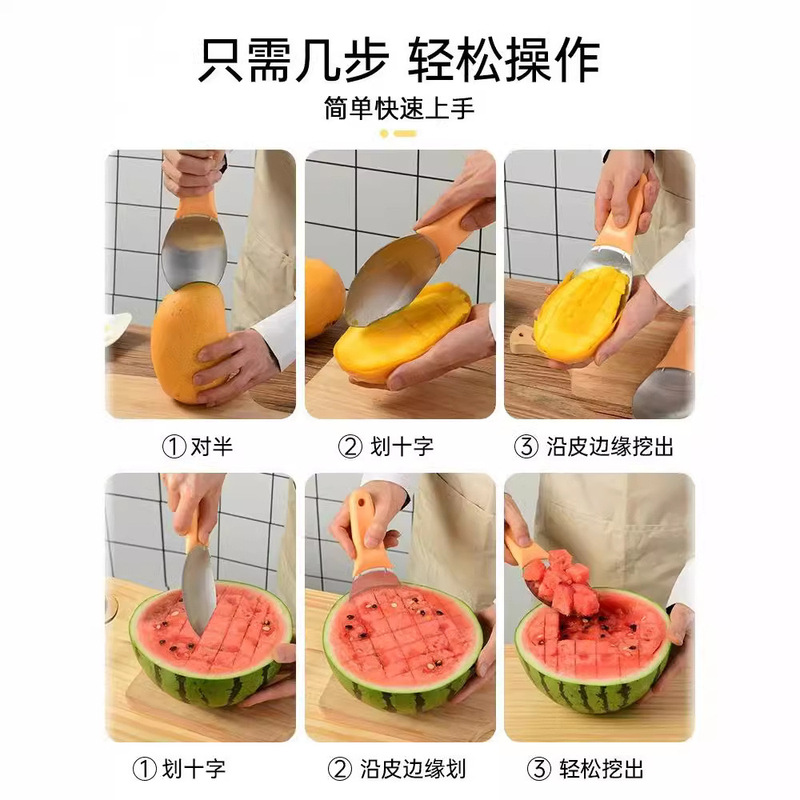 只需几步 轻松操作

简单快速上手

① 对半

② 划十字

③ 沿皮边缘挖出

① 划十字

② 沿皮边缘划

③ 轻松挖出