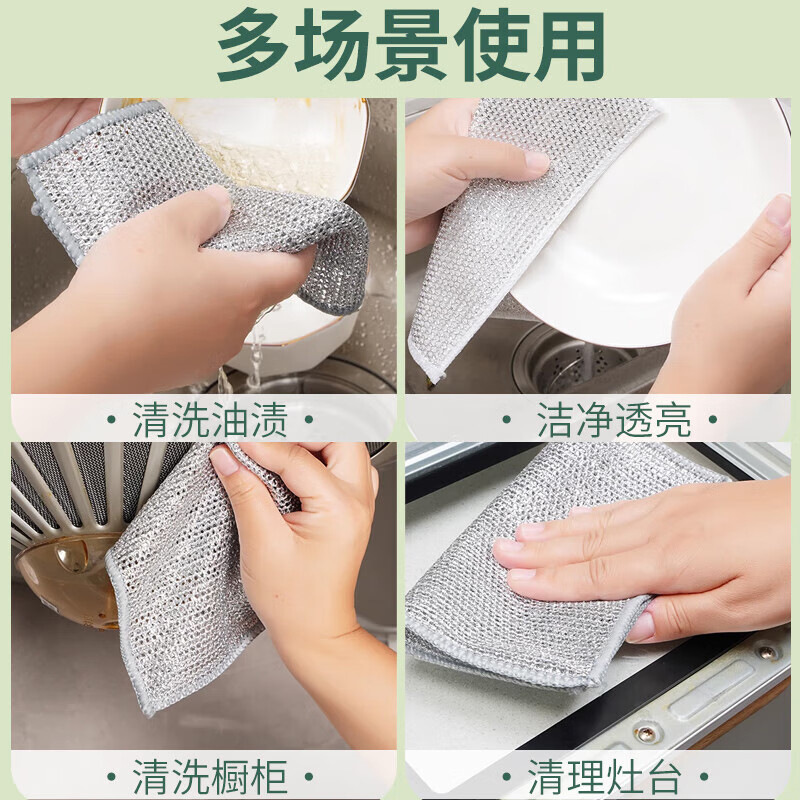 多场景使用

· 清洗油渍 ·

· 洁净透亮 ·

· 清洗橱柜 ·

· 清理灶台 ·