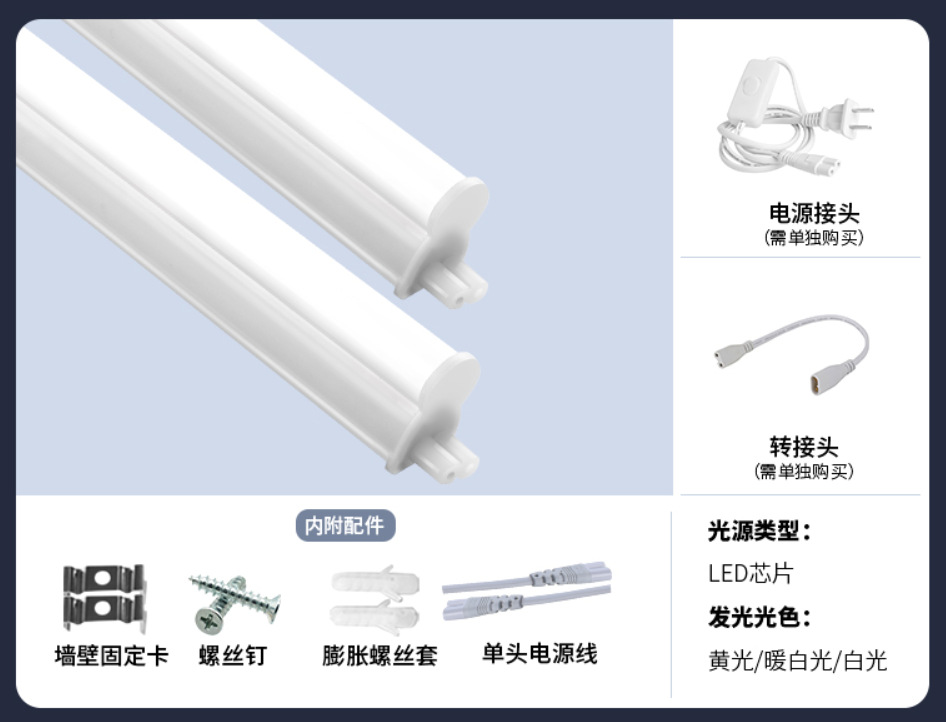 电源接头
(需单独购买)

转接头
(需单独购买)

内附配件

墙壁固定卡

螺丝钉

膨胀螺丝套

单头电源线

光源类型:
LED芯片

发光光色:
黄光/暖白光/白光