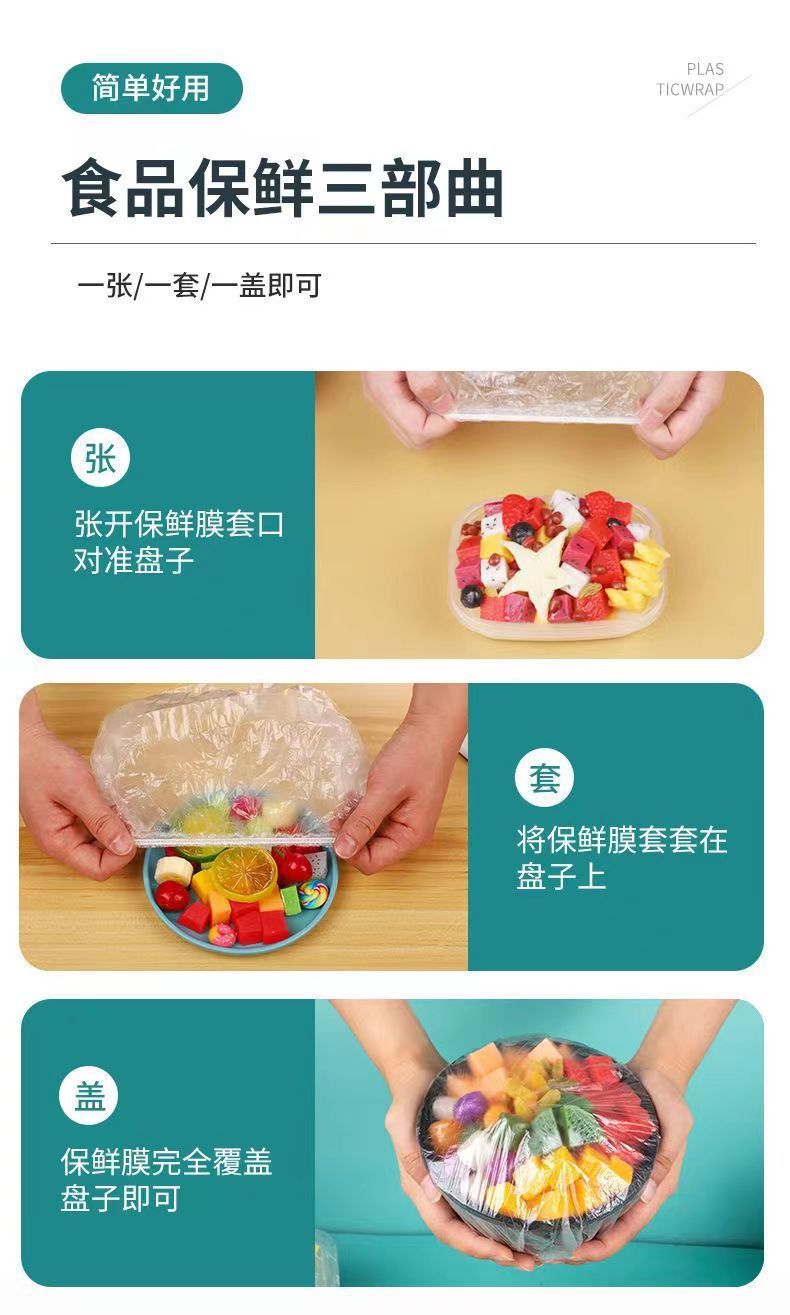 简单好用

PLAS TICWRAP

食品保鲜三部曲

一张/一套/一盖即可

张

张开保鲜膜套口对准盘子

套

将保鲜膜套套在盘子上

盖

保鲜膜完全覆盖盘子即可