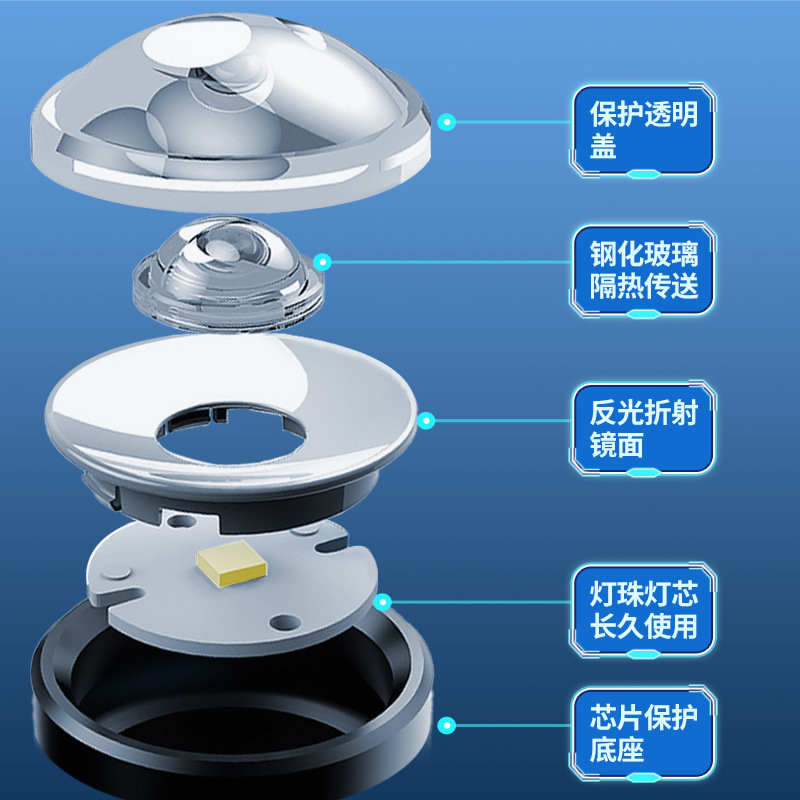 保护透明盖

钢化玻璃隔热传送

反光折射镜面

灯珠灯芯长久使用

芯片保护底座