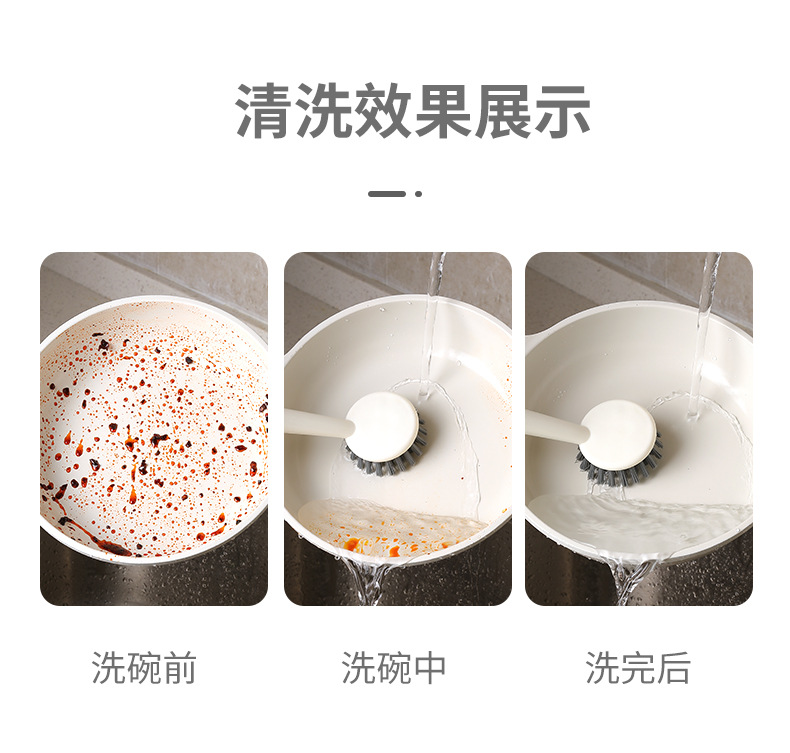 清洗效果展示

洗碗前

洗碗中

洗完后