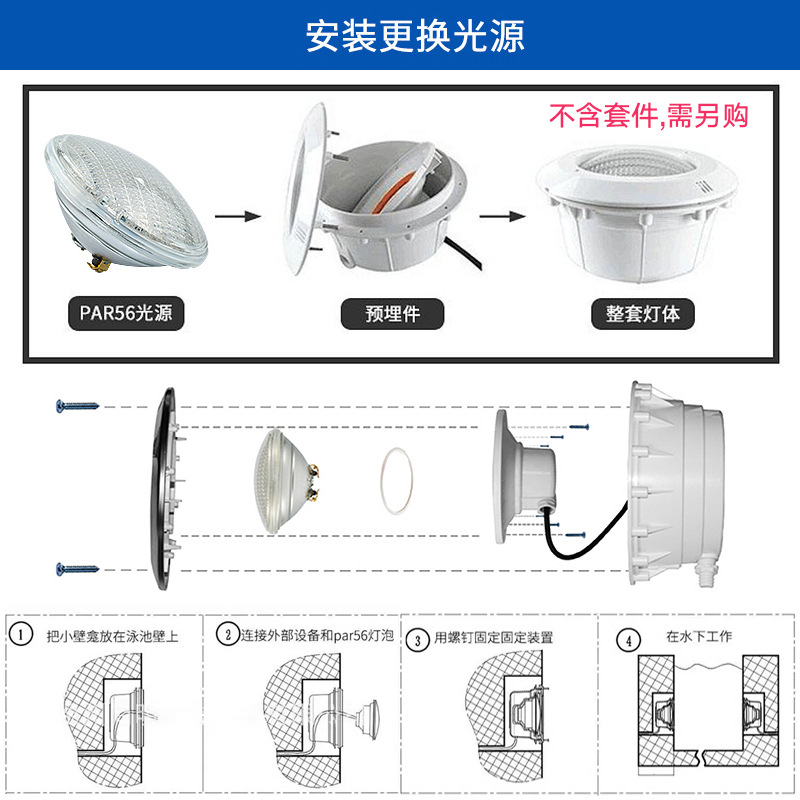 安装更换光源

不含套件,需另购

PAR56光源

预埋件

整套灯体

1 把小壁龛放在泳池壁上

2 连接外部设备和par56灯泡

3 用螺钉固定固定装置

4 在水下工作