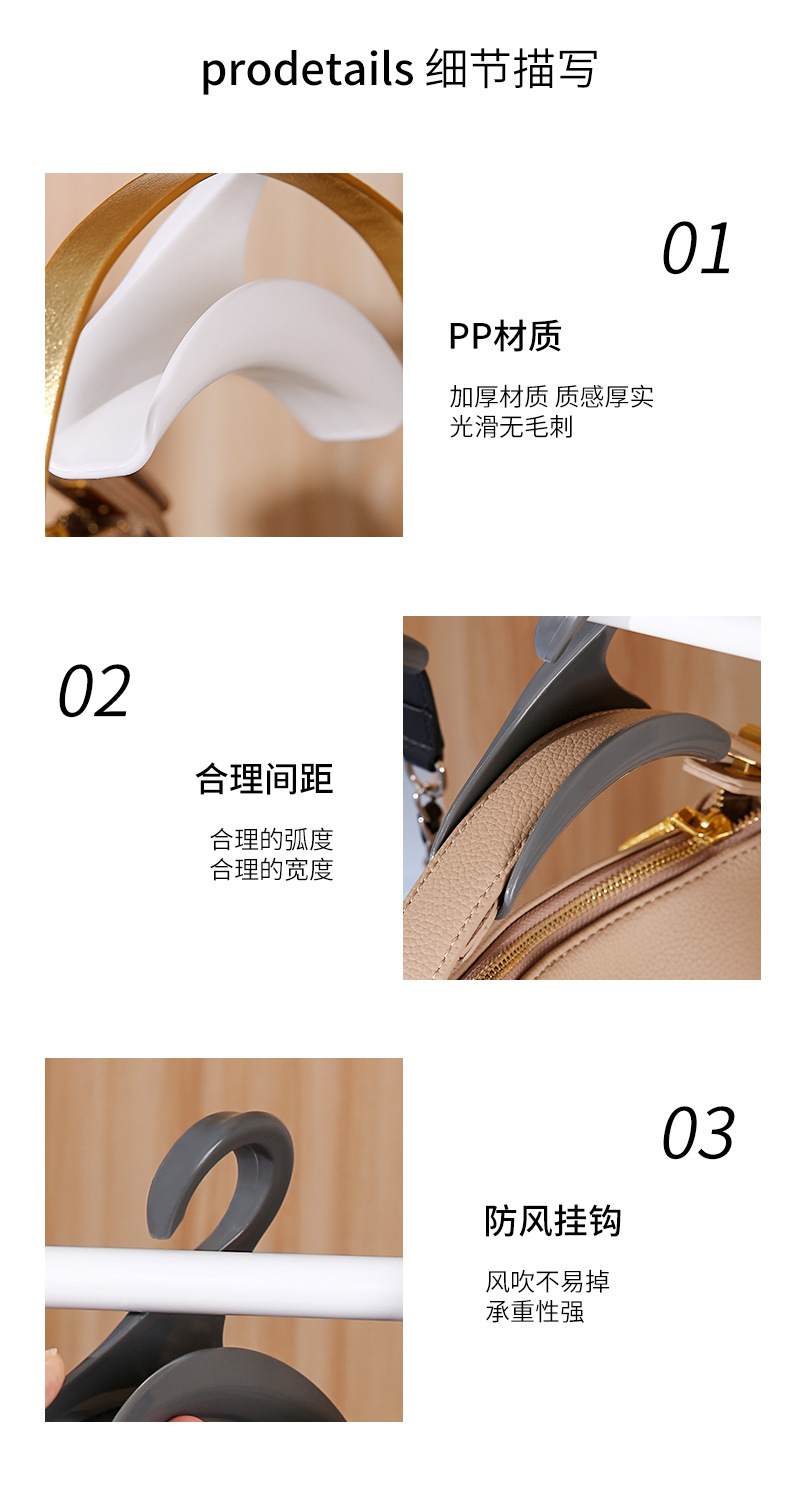 prodetails 细节描写

01

PP材质

加厚材质 质感厚实
光滑无毛刺

02

合理间距

合理的弧度
合理的宽度

03

防风挂钩

风吹不易掉
承重性强