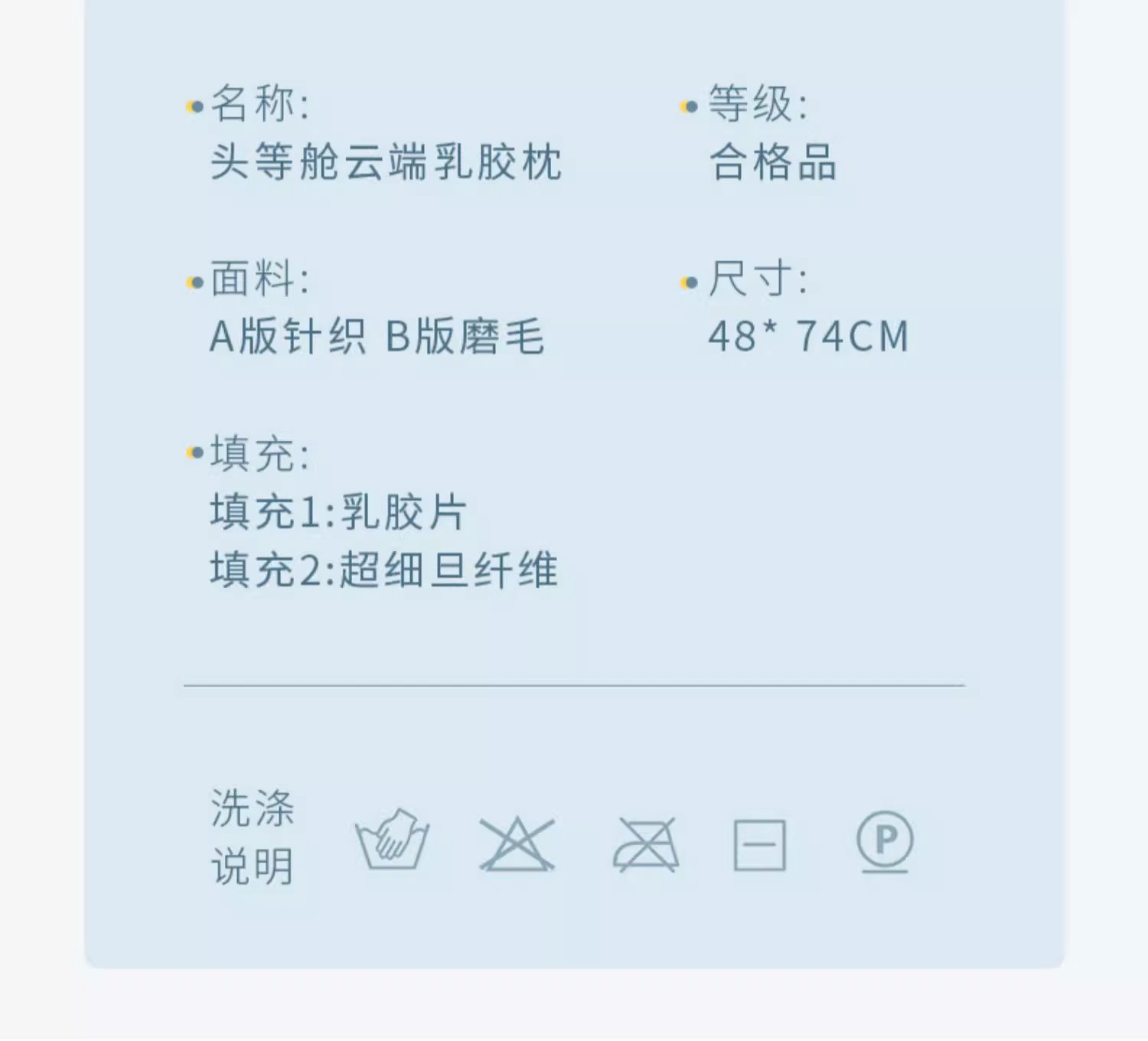 • 名称:
头等舱云端乳胶枕

• 面料:
A版针织 B版磨毛

• 填充:
填充1:乳胶片
填充2:超细旦纤维

• 等级:
合格品

• 尺寸:
48* 74CM

洗涤
说明

P