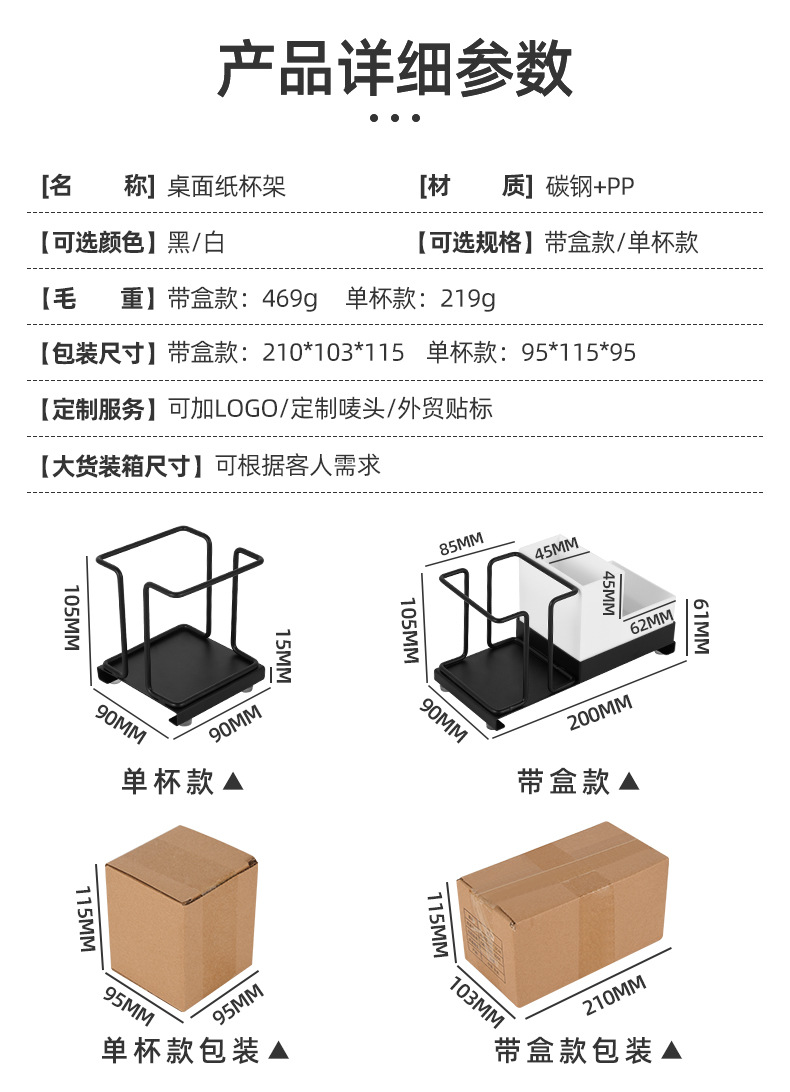 产品详细参数

【名　　称】桌面纸杯架

【材　　质】碳钢+PP

【可选颜色】黑/白

【可选规格】带盒款/单杯款

【毛　　重】带盒款：469g　单杯款：219g

【包装尺寸】带盒款：210*103*115　单杯款：95*115*95

【定制服务】可加LOGO/定制唛头/外贸贴标

【大货装箱尺寸】可根据客人需求

105MM
15MM
90MM
90MM
单杯款▲

85MM
45MM
45MM
62MM
61MM
105MM
90MM
200MM
带盒款▲

115MM
95MM
95MM
单杯款包装▲

115MM
103MM
210MM
带盒款包装▲