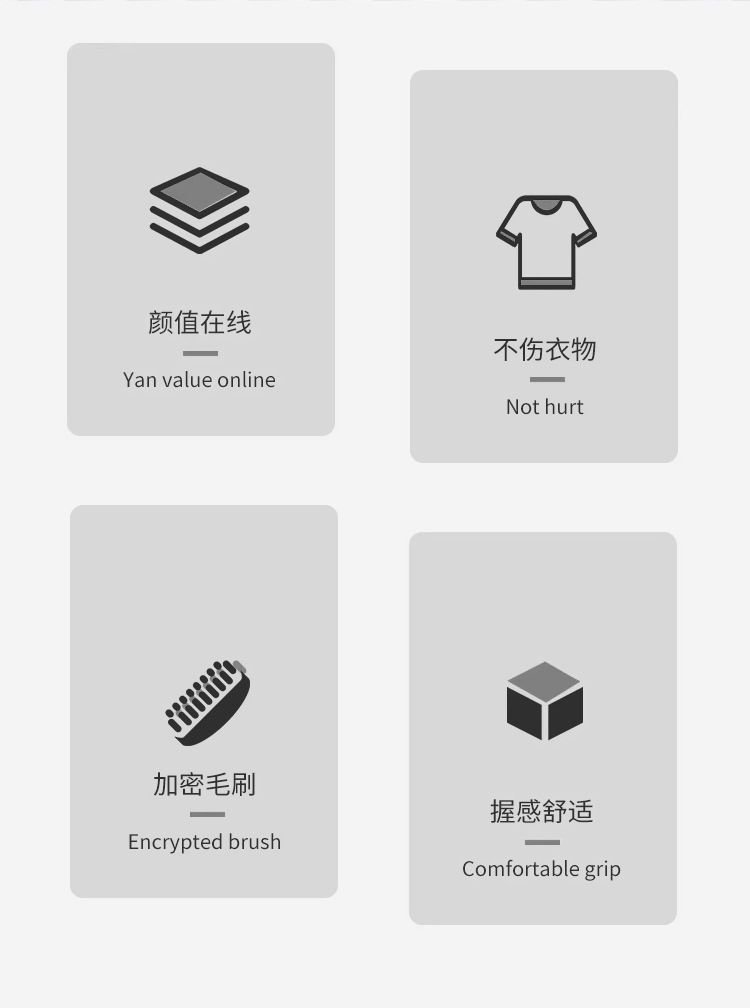 颜值在线

Yan value online

不伤衣物

Not hurt

加密毛刷

Encrypted brush

握感舒适

Comfortable grip