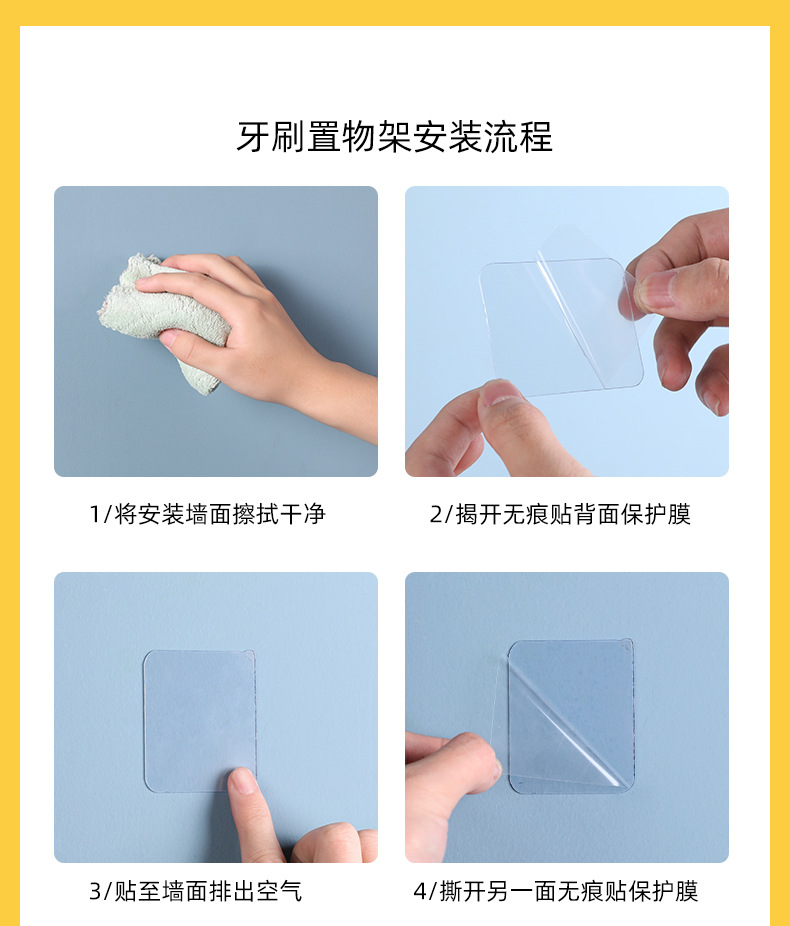 牙刷置物架安装流程

1/将安装墙面擦拭干净

2/揭开无痕贴背面保护膜

3/贴至墙面排出空气

4/撕开另一面无痕贴保护膜