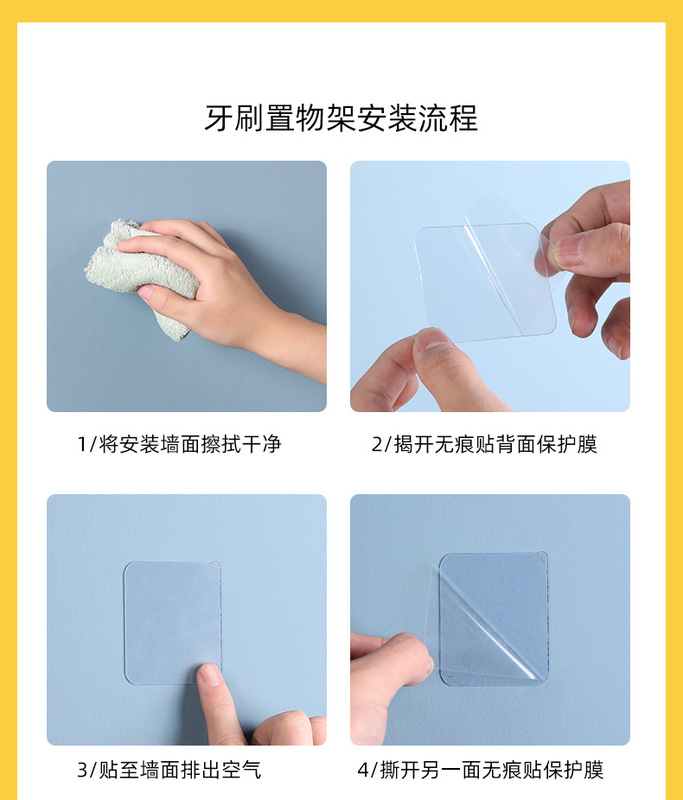 牙刷置物架安装流程

1/将安装墙面擦拭干净

2/揭开无痕贴背面保护膜

3/贴至墙面排出空气

4/撕开另一面无痕贴保护膜