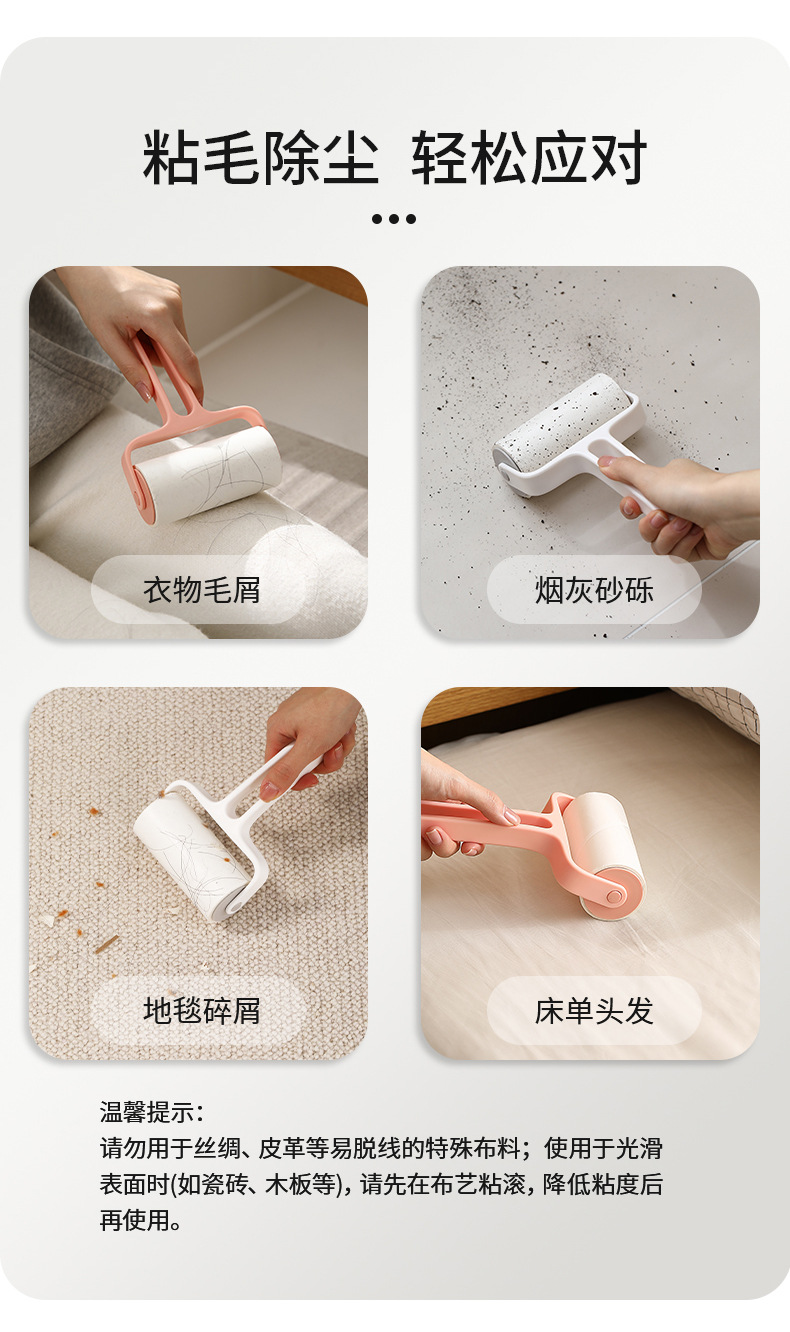 粘毛除尘 轻松应对

衣物毛屑

烟灰砂砾

地毯碎屑

床单头发

温馨提示：
请勿用于丝绸、皮革等易脱线的特殊布料；使用于光滑表面时(如瓷砖、木板等)，请先在布艺粘滚，降低粘度后再使用。