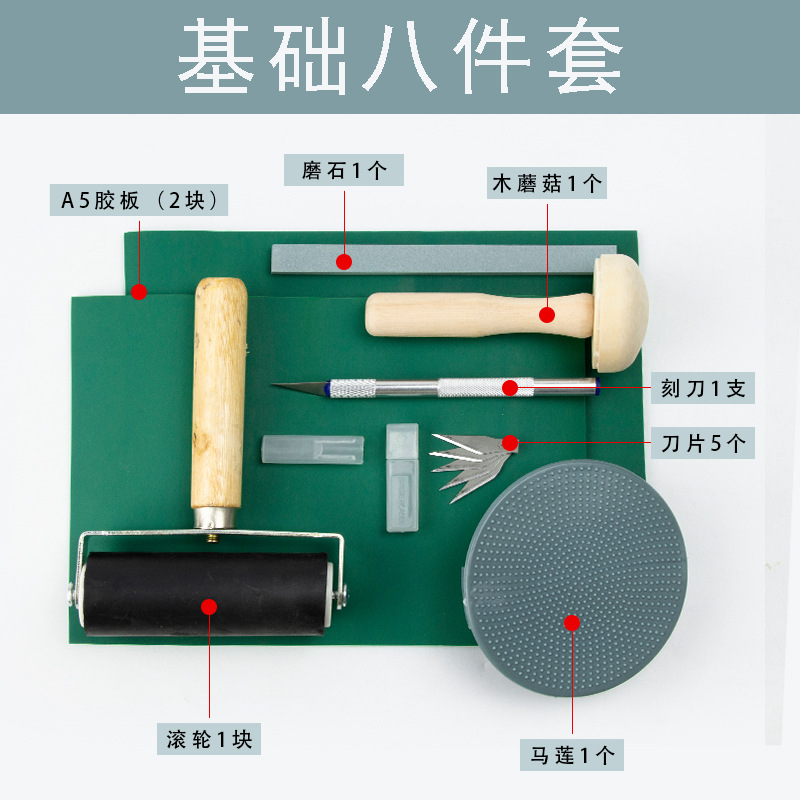 基础八件套

A5胶板（2块）

磨石1个

木蘑菇1个

刻刀1支

刀片5个

滚轮1块

马莲1个