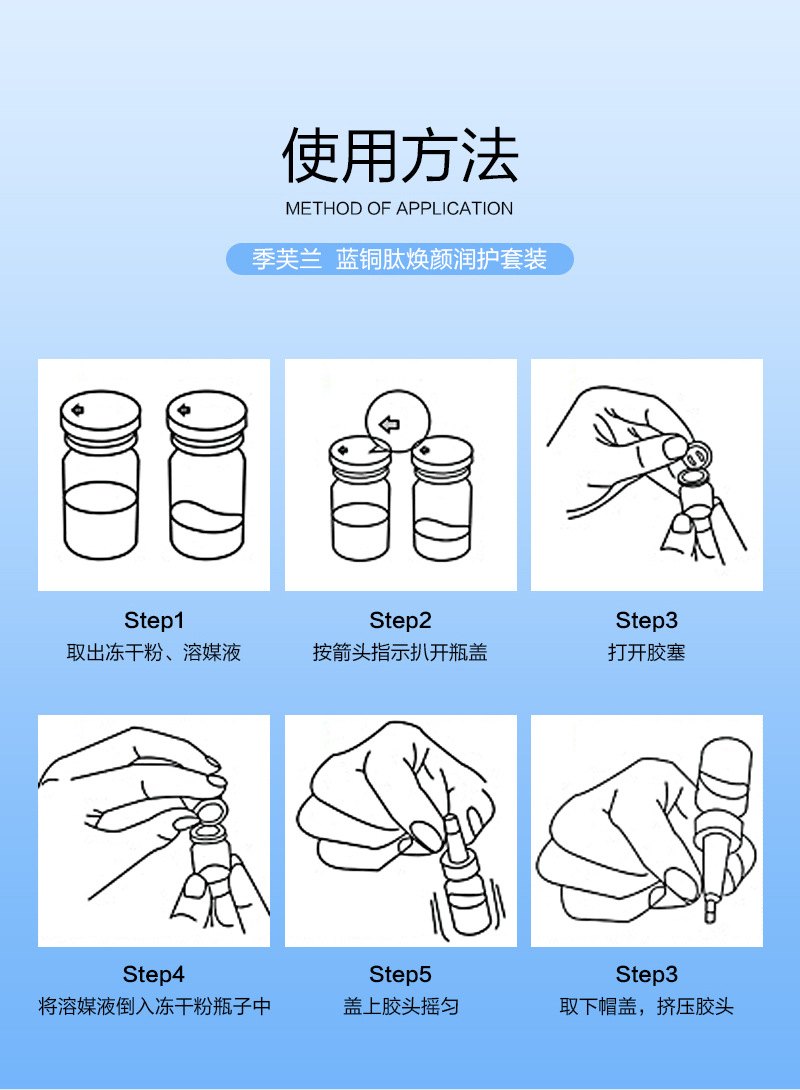 使用方法

METHOD OF APPLICATION

季芙兰 蓝铜肽焕颜润护套装

Step1
取出冻干粉、溶媒液

Step2
按箭头指示扒开瓶盖

Step3
打开胶塞

Step4
将溶媒液倒入冻干粉瓶子中

Step5
盖上胶头摇匀

Step3
取下帽盖，挤压胶头