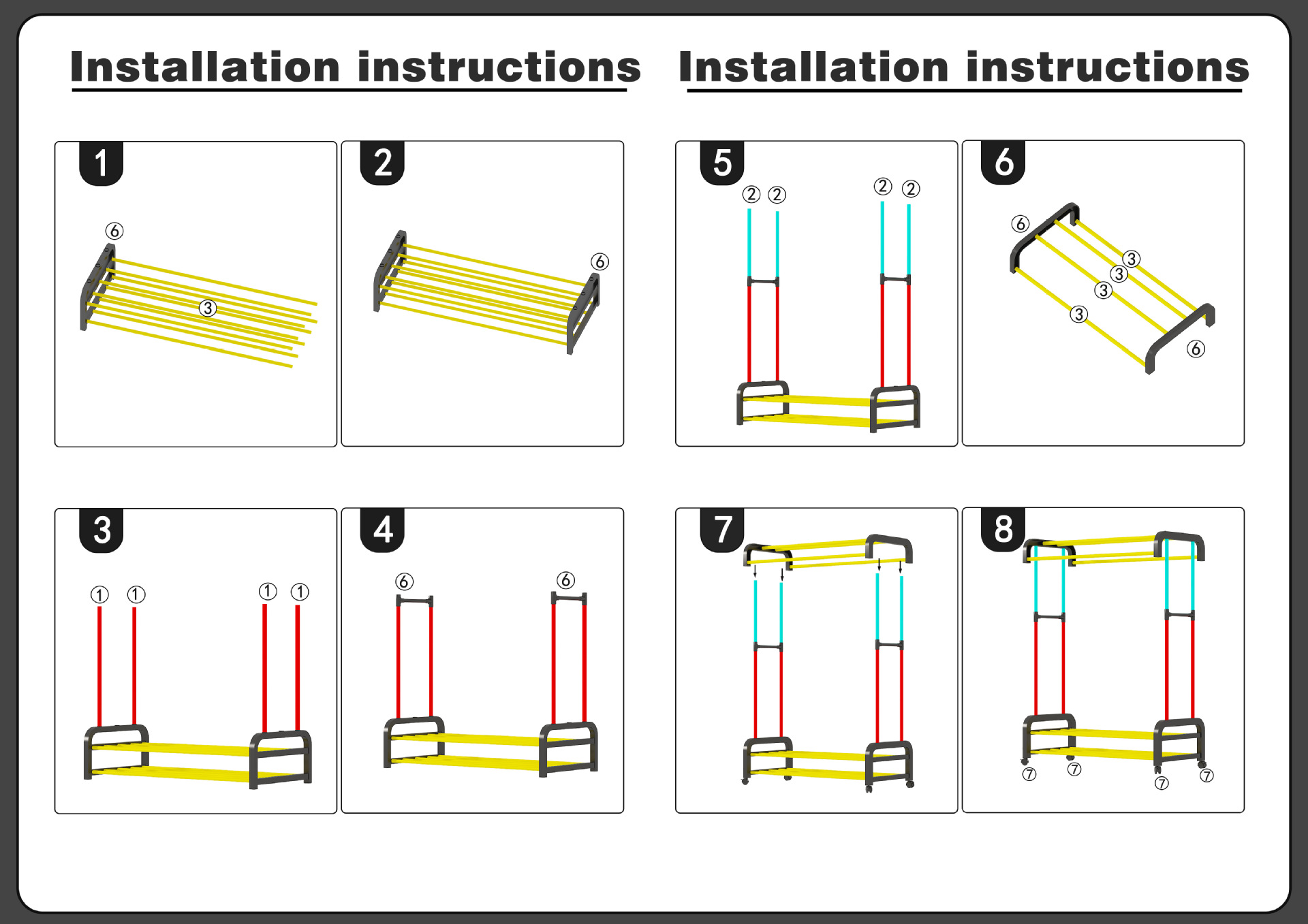 Installation instructions

1
⑥
③

2
⑥

3
① ① ① ①

4
⑥ ⑥

Installation instructions

5
② ② ② ②

6
⑥
③
③
③
③
⑥

7

8
⑦ ⑦ ⑦ ⑦