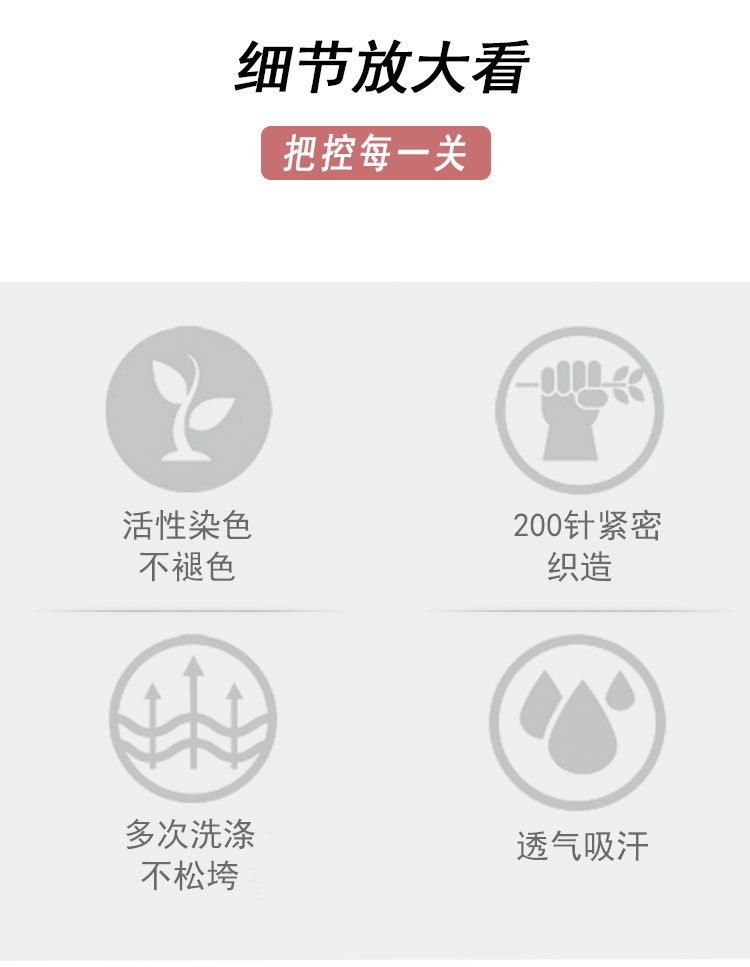 细节放大看

把控每一关

活性染色
不褪色

200针紧密
织造

多次洗涤
不松垮

透气吸汗