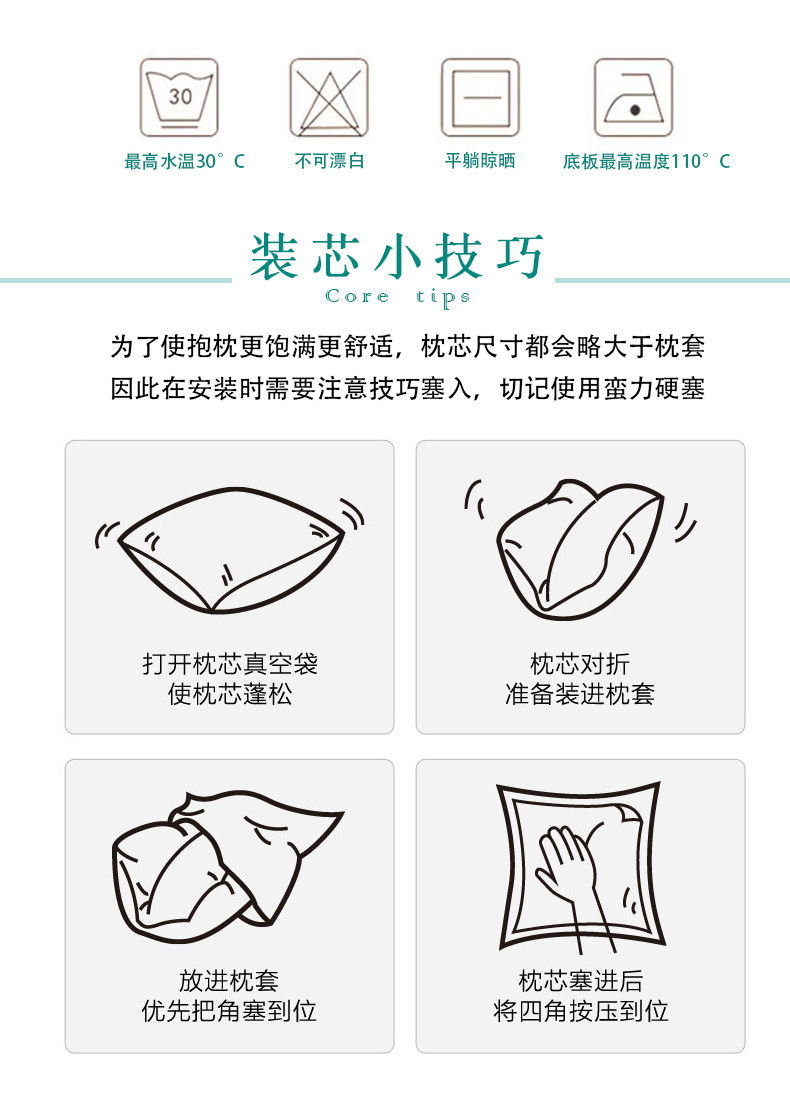 30

最高水温30°C　不可漂白　平躺晾晒　底板最高温度110°C

装芯小技巧
Core tips

为了使抱枕更饱满更舒适，枕芯尺寸都会略大于枕套
因此在安装时需要注意技巧塞入，切记使用蛮力硬塞

打开枕芯真空袋
使枕芯蓬松

枕芯对折
准备装进枕套

放进枕套
优先把角塞到位

枕芯塞进后
将四角按压到位