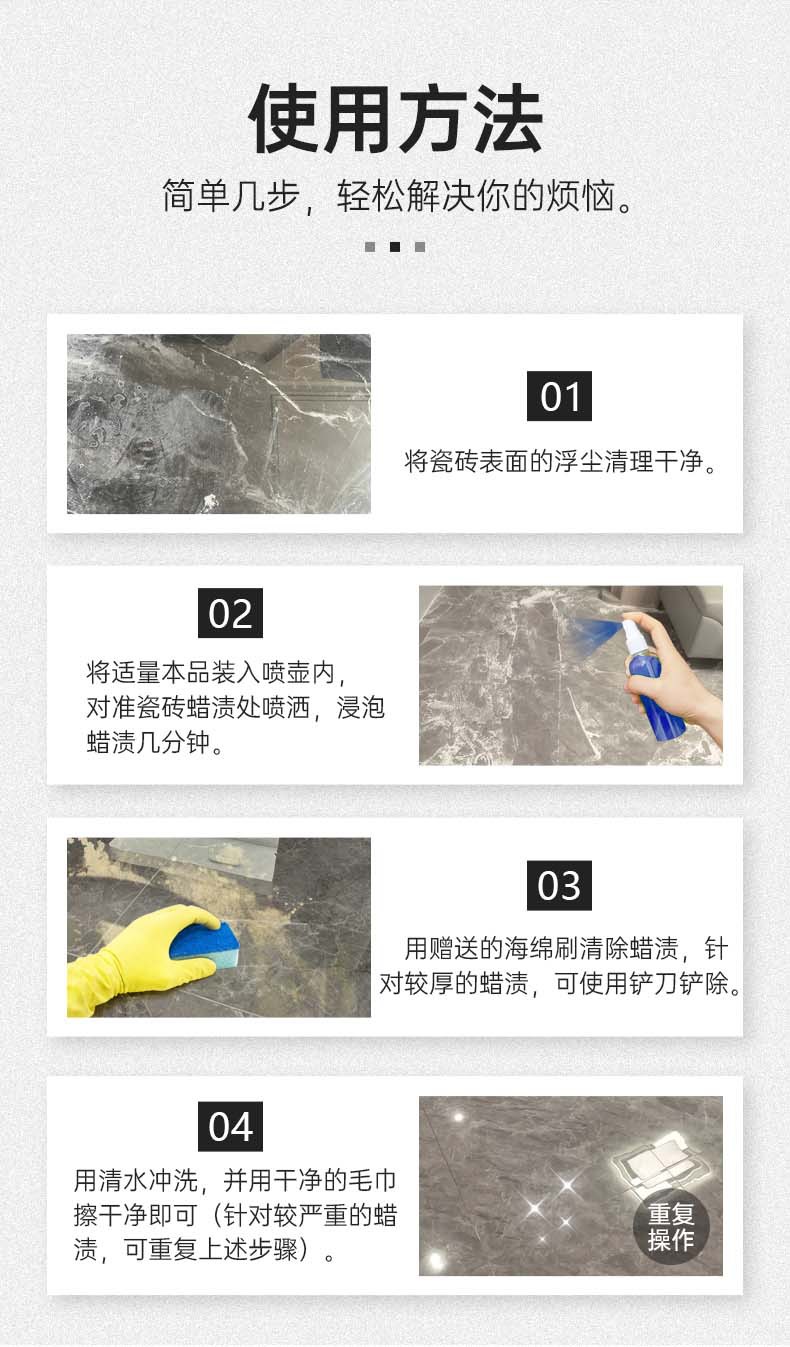 使用方法

简单几步，轻松解决你的烦恼。

01

将瓷砖表面的浮尘清理干净。

02

将适量本品装入喷壶内，对准瓷砖蜡渍处喷洒，浸泡蜡渍几分钟。

03

用赠送的海绵刷清除蜡渍，针对较厚的蜡渍，可使用铲刀铲除。

04

用清水冲洗，并用干净的毛巾擦干净即可（针对较严重的蜡渍，可重复上述步骤）。

重复操作