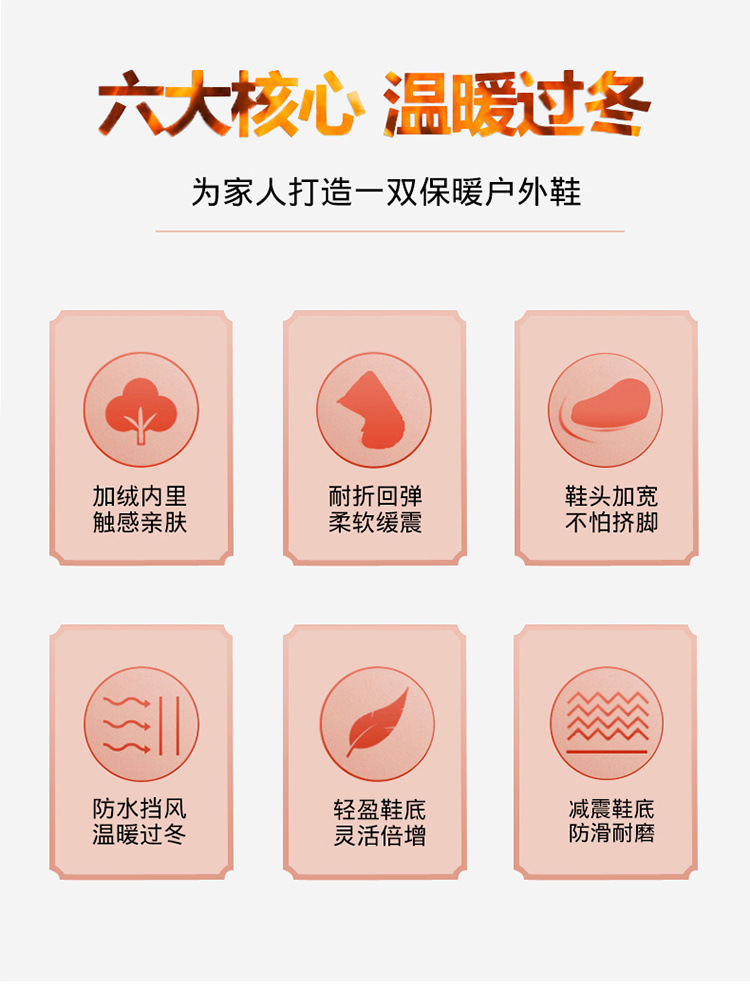 六大核心 温暖过冬

为家人打造一双保暖户外鞋

加绒内里
触感亲肤

耐折回弹
柔软缓震

鞋头加宽
不怕挤脚

防水挡风
温暖过冬

轻盈鞋底
灵活倍增

减震鞋底
防滑耐磨