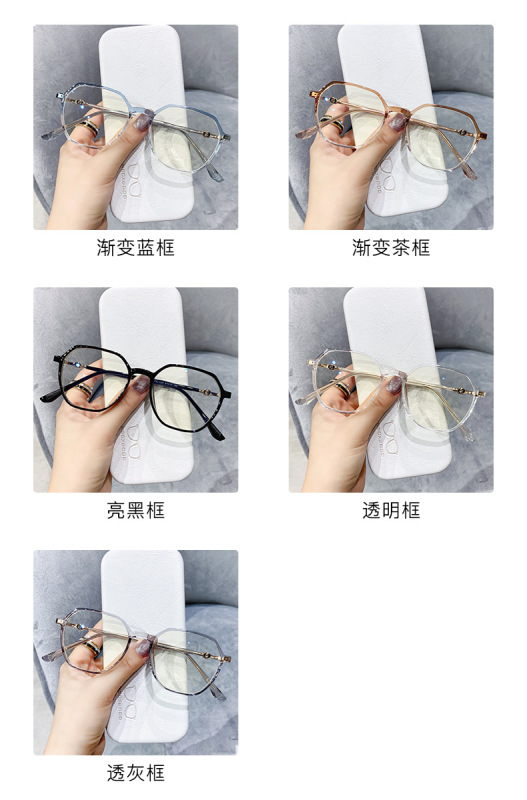 渐变蓝框

渐变茶框

亮黑框

透明框

透灰框