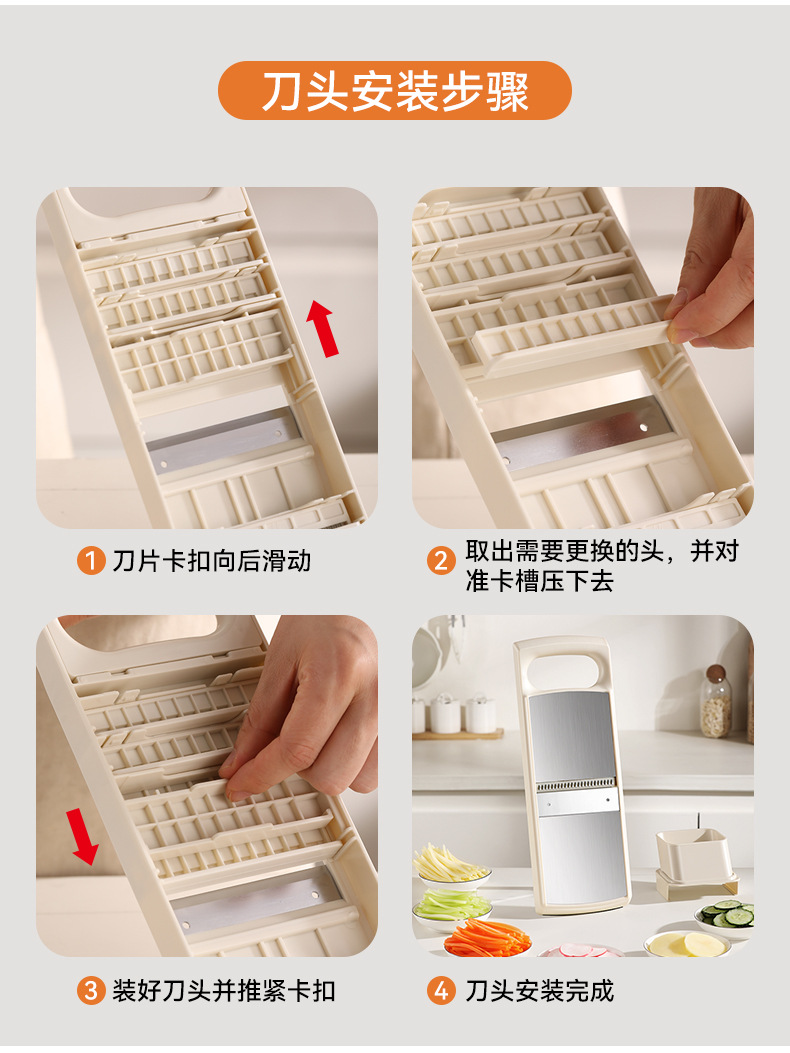 刀头安装步骤

1 刀片卡扣向后滑动

2 取出需要更换的头，并对准卡槽压下去

3 装好刀头并推紧卡扣

4 刀头安装完成