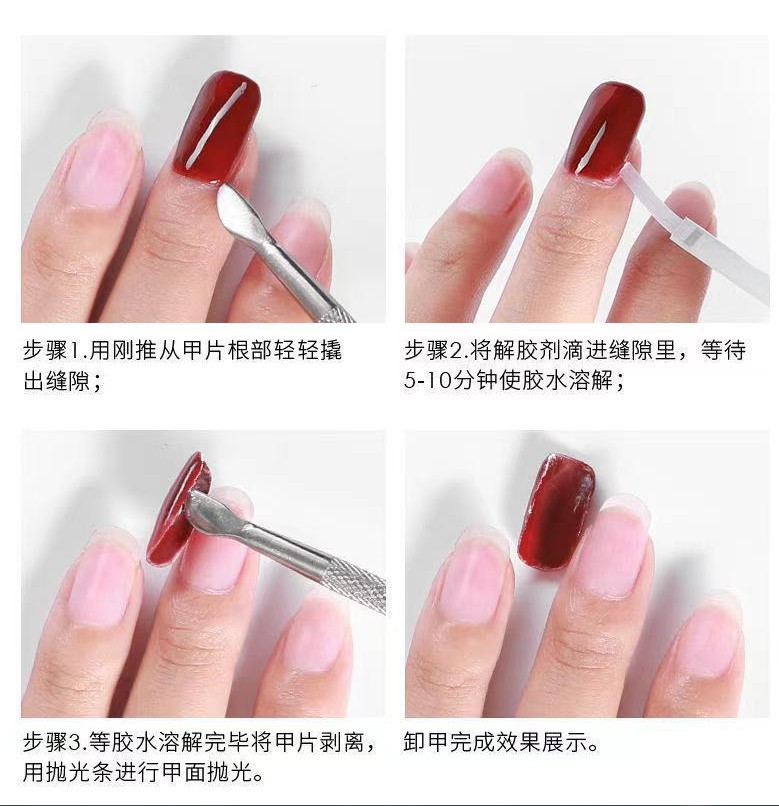 步骤1.用刚推从甲片根部轻轻撬出缝隙；

步骤2.将解胶剂滴进缝隙里，等待5-10分钟使胶水溶解；

步骤3.等胶水溶解完毕将甲片剥离，用抛光条进行甲面抛光。

卸甲完成效果展示。