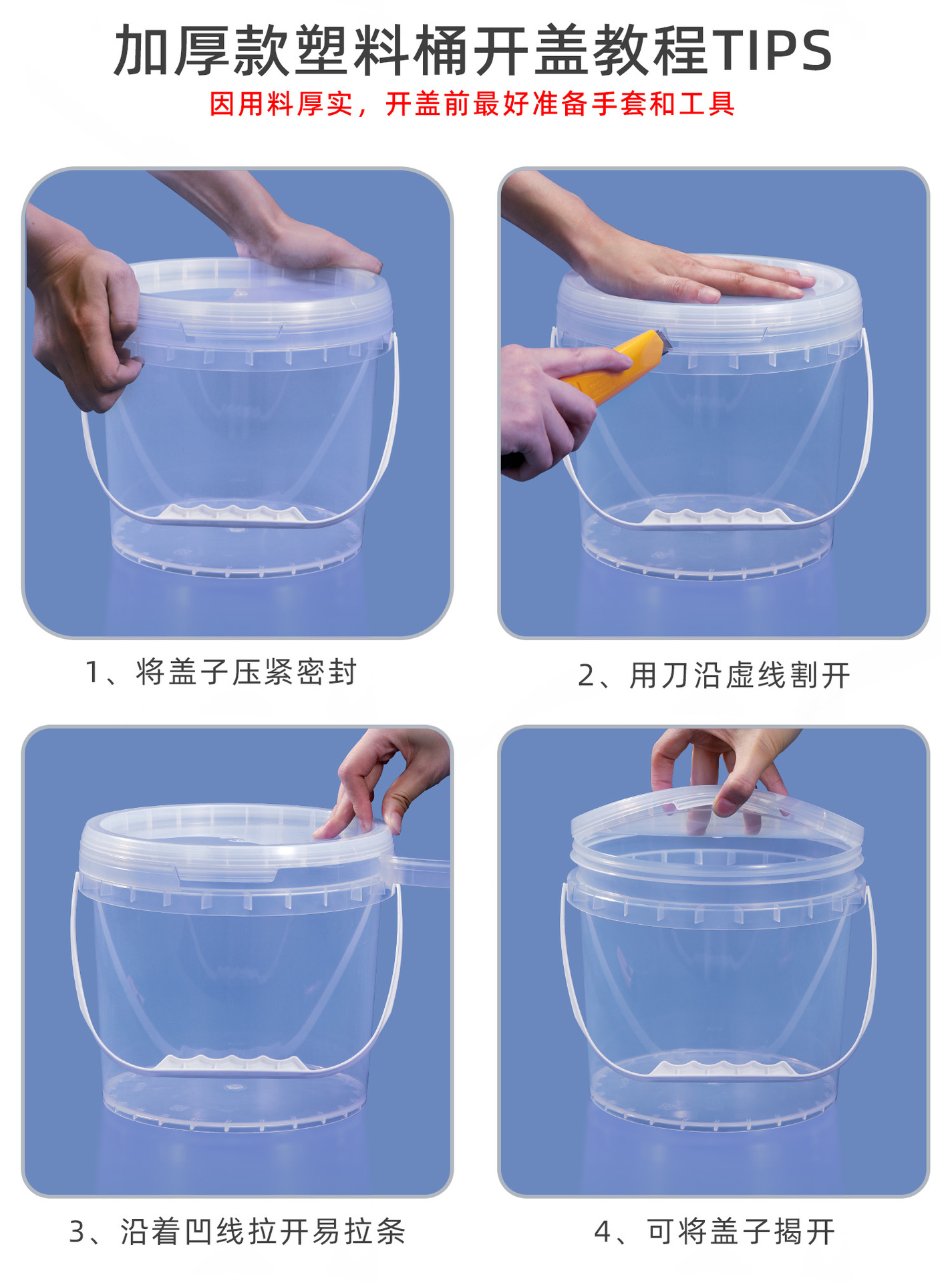 加厚款塑料桶开盖教程TIPS

因用料厚实，开盖前最好准备手套和工具

1、将盖子压紧密封

2、用刀沿虚线割开

3、沿着凹线拉开易拉条

4、可将盖子揭开