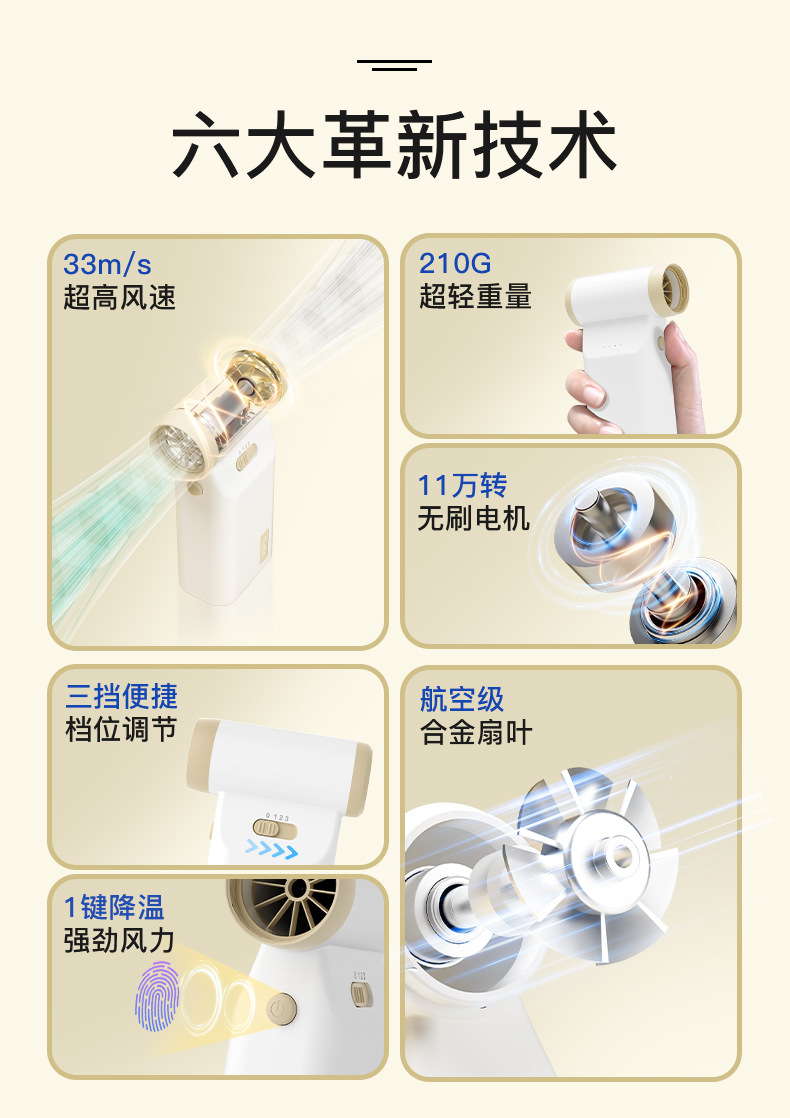 六大革新技术

33m/s
超高风速

210G
超轻重量

11万转
无刷电机

三挡便捷
档位调节

0 1 2 3

航空级
合金扇叶

1键降温
强劲风力

0 1 2 3