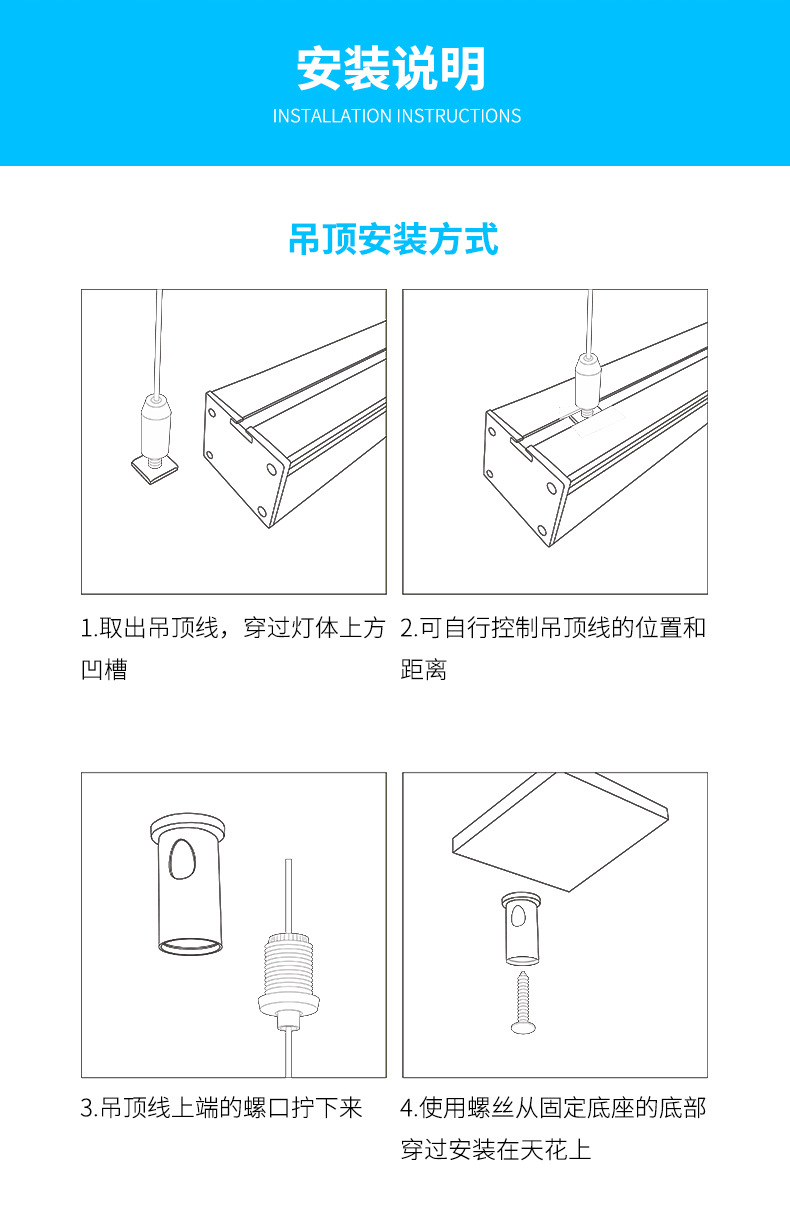 安装说明

INSTALLATION INSTRUCTIONS

吊顶安装方式

1.取出吊顶线，穿过灯体上方凹槽

2.可自行控制吊顶线的位置和距离

3.吊顶线上端的螺口拧下来

4.使用螺丝从固定底座的底部穿过安装在天花上