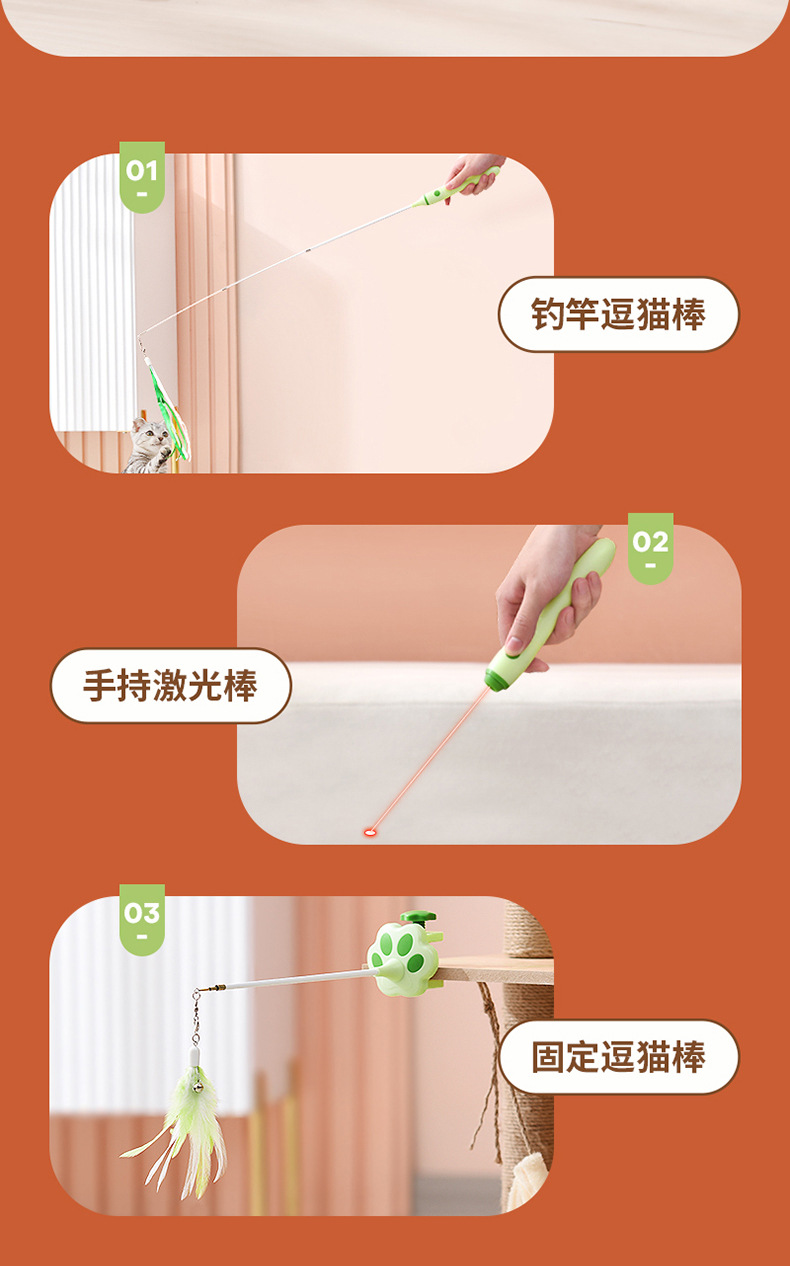 01

钓竿逗猫棒

02

手持激光棒

03

固定逗猫棒