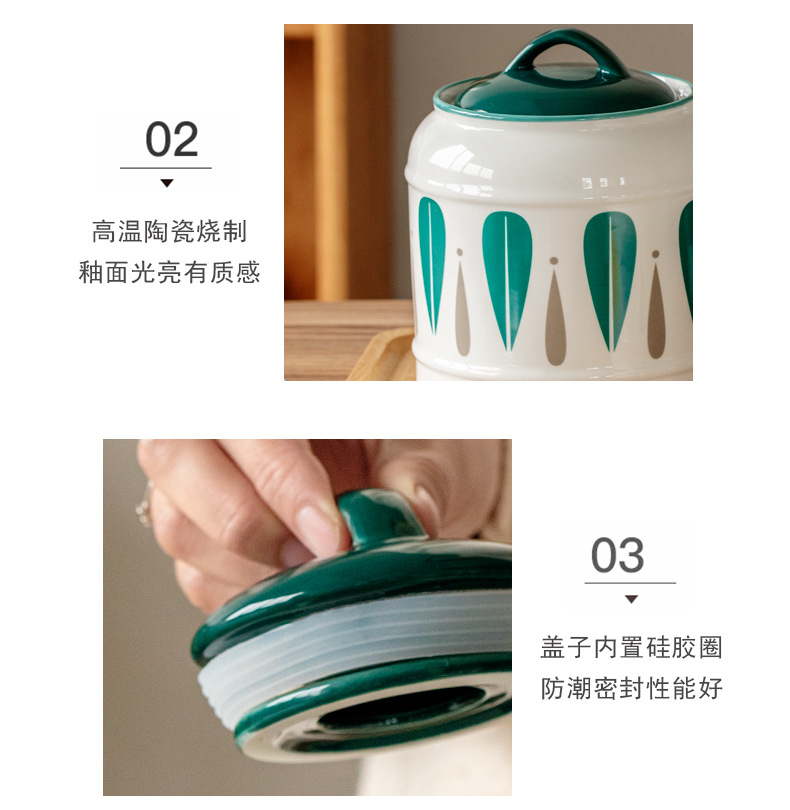 02

高温陶瓷烧制
釉面光亮有质感

03

盖子内置硅胶圈
防潮密封性能好