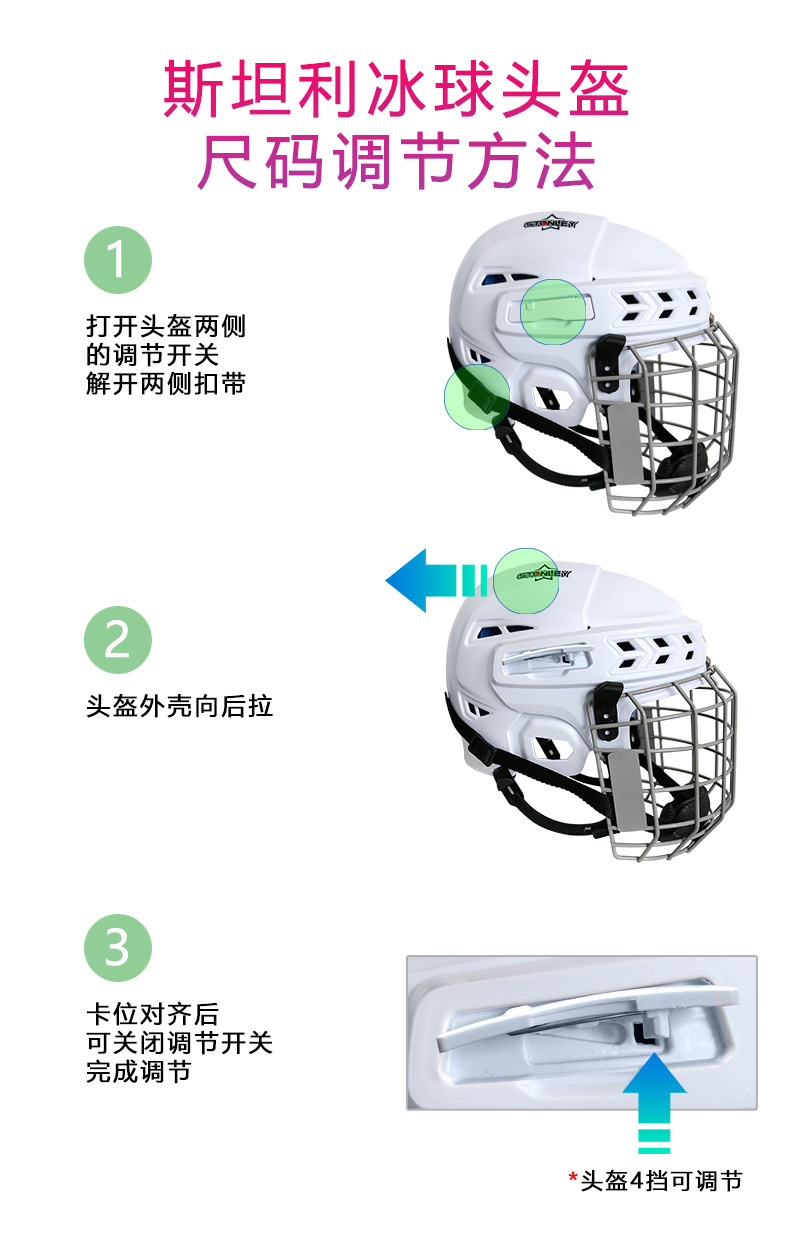 斯坦利冰球头盔
尺码调节方法

1

打开头盔两侧
的调节开关
解开两侧扣带

STANLEY

2

头盔外壳向后拉

STANLEY

3

卡位对齐后
可关闭调节开关
完成调节

*头盔4挡可调节