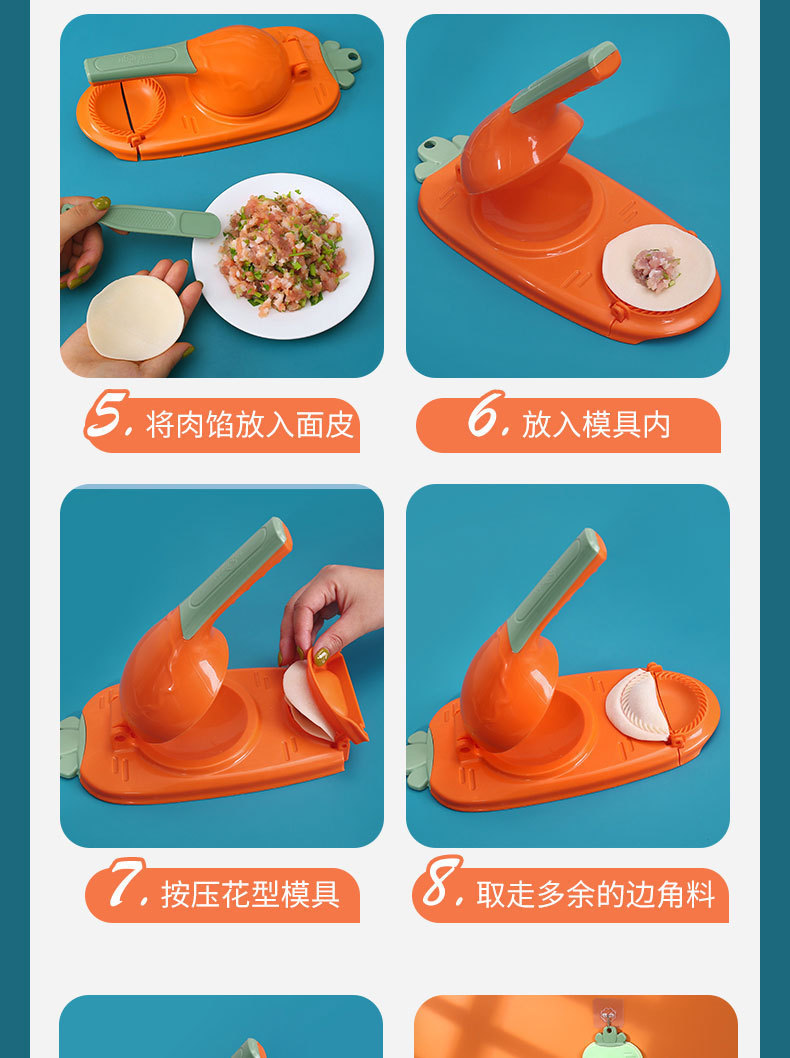 5. 将肉馅放入面皮

6. 放入模具内

7. 按压花型模具

8. 取走多余的边角料