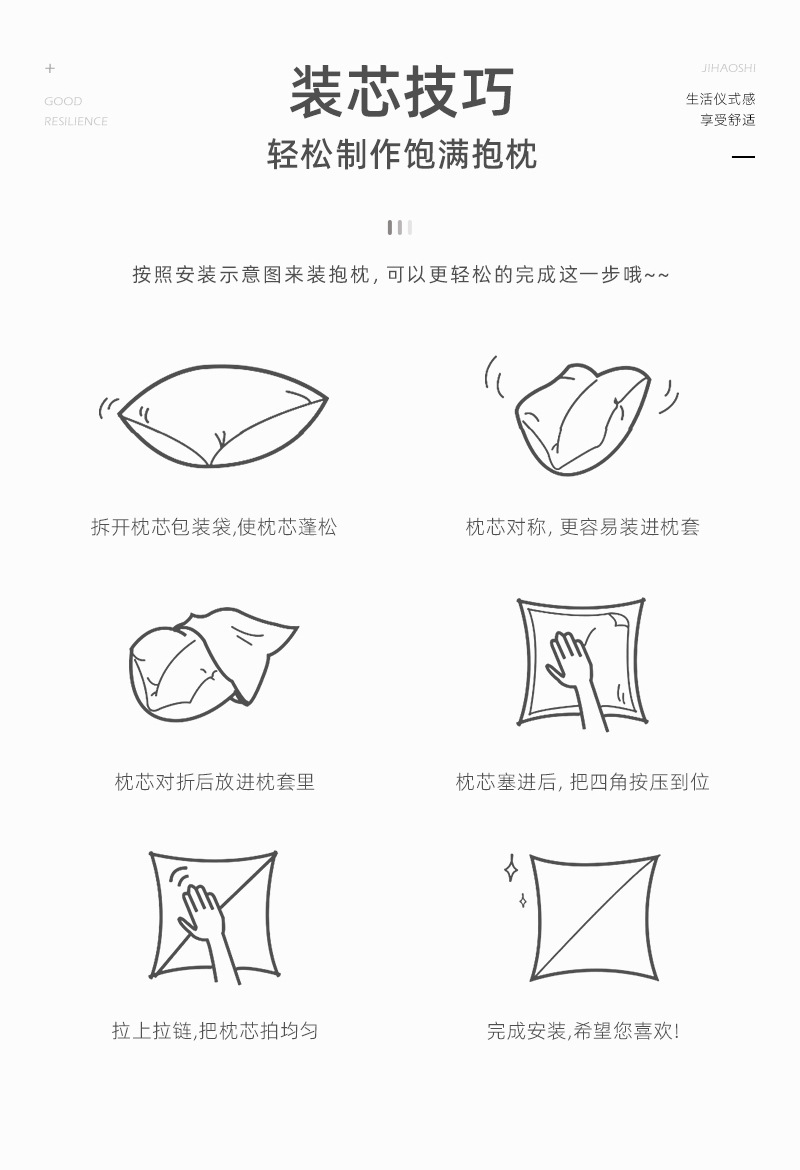 +
GOOD
RESILIENCE

装芯技巧
轻松制作饱满抱枕

JIHAOSHI
生活仪式感
享受舒适

按照安装示意图来装抱枕，可以更轻松的完成这一步哦~~

拆开枕芯包装袋,使枕芯蓬松

枕芯对称，更容易装进枕套

枕芯对折后放进枕套里

枕芯塞进后，把四角按压到位

拉上拉链,把枕芯拍均匀

完成安装,希望您喜欢!