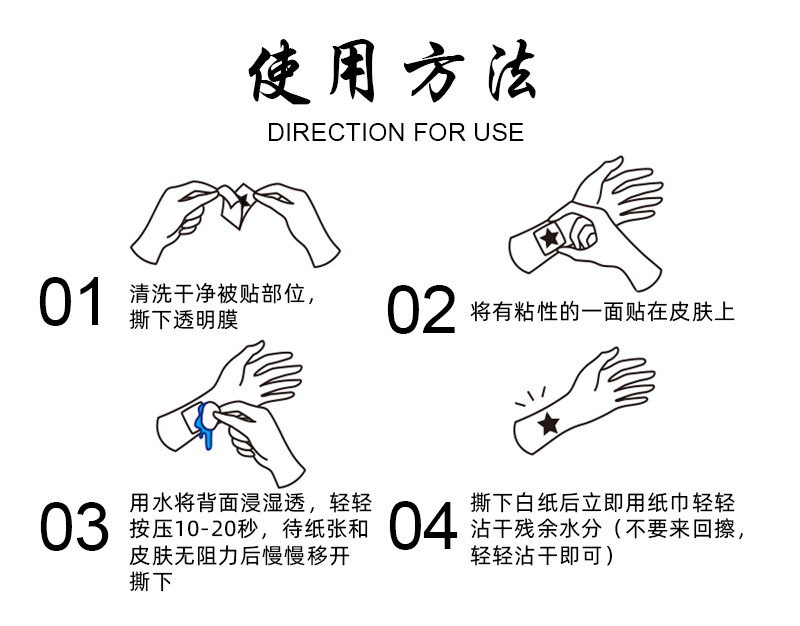 使用方法
DIRECTION FOR USE

01 清洗干净被贴部位，撕下透明膜

02 将有粘性的一面贴在皮肤上

03 用水将背面浸湿透，轻轻按压10-20秒，待纸张和皮肤无阻力后慢慢移开撕下

04 撕下白纸后立即用纸巾轻轻沾干残余水分（不要来回擦，轻轻沾干即可）