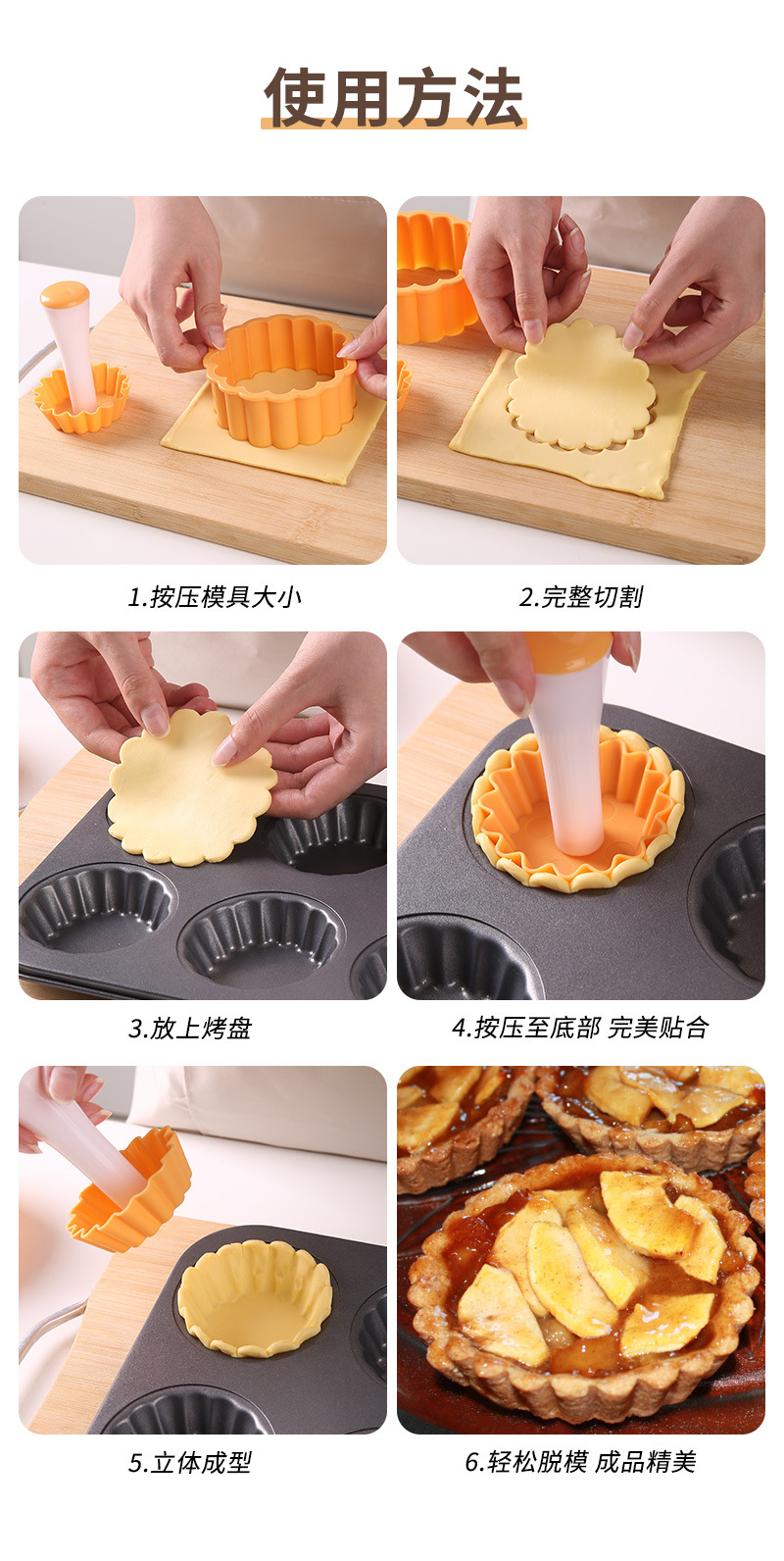 使用方法

1.按压模具大小

2.完整切割

3.放上烤盘

4.按压至底部 完美贴合

5.立体成型

6.轻松脱模 成品精美