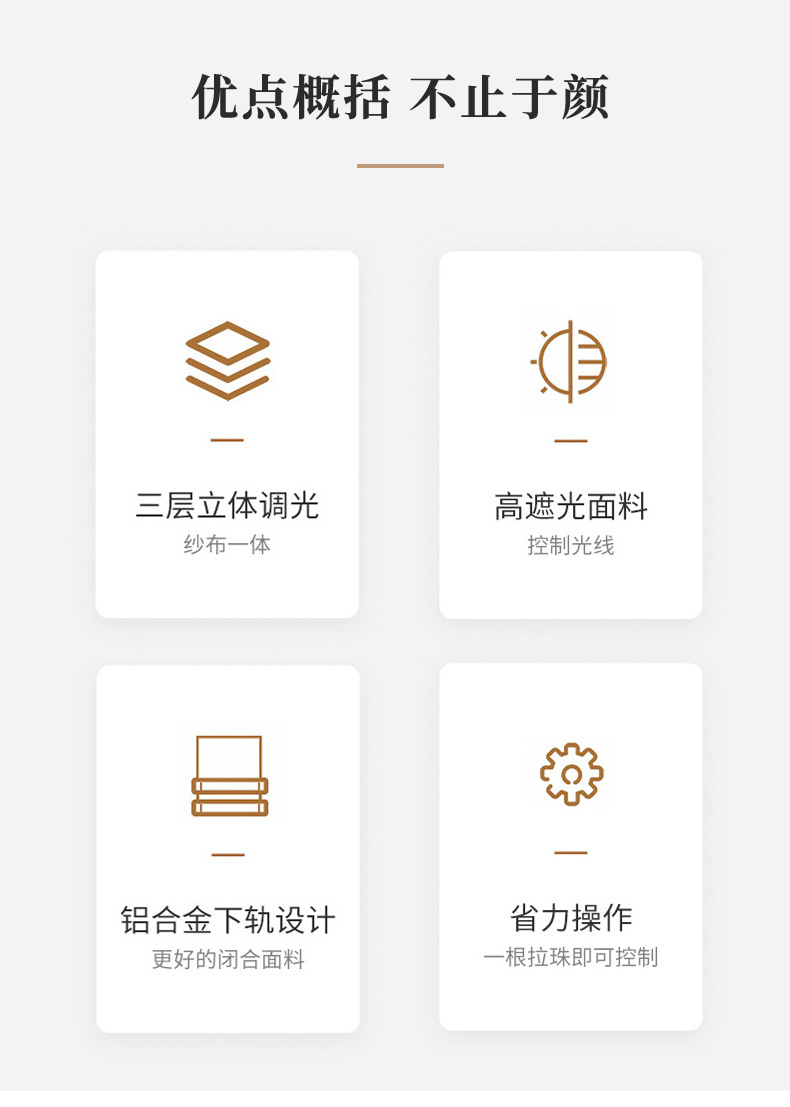 优点概括 不止于颜

三层立体调光
纱布一体

高遮光面料
控制光线

铝合金下轨设计
更好的闭合面料

省力操作
一根拉珠即可控制