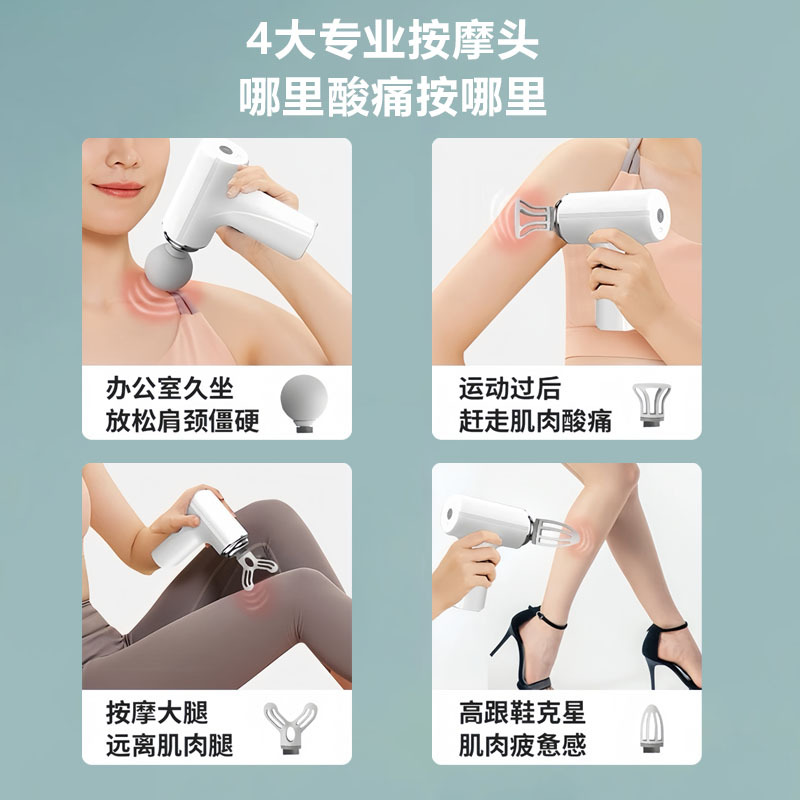 4大专业按摩头
哪里酸痛按哪里

办公室久坐
放松肩颈僵硬

运动过后
赶走肌肉酸痛

按摩大腿
远离肌肉腿

高跟鞋克星
肌肉疲惫感