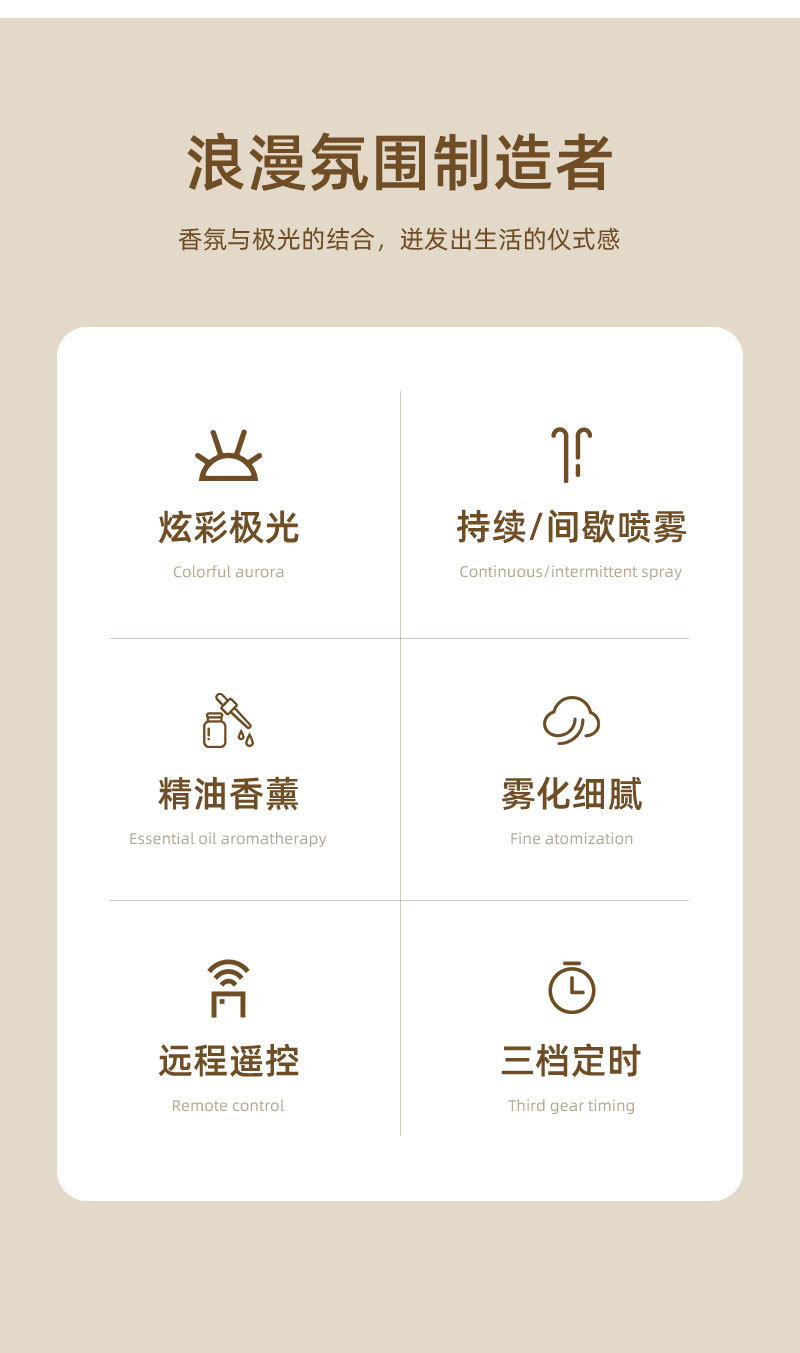 浪漫氛围制造者

香氛与极光的结合，迸发出生活的仪式感

炫彩极光
Colorful aurora

持续/间歇喷雾
Continuous/intermittent spray

精油香薰
Essential oil aromatherapy

雾化细腻
Fine atomization

远程遥控
Remote control

三档定时
Third gear timing