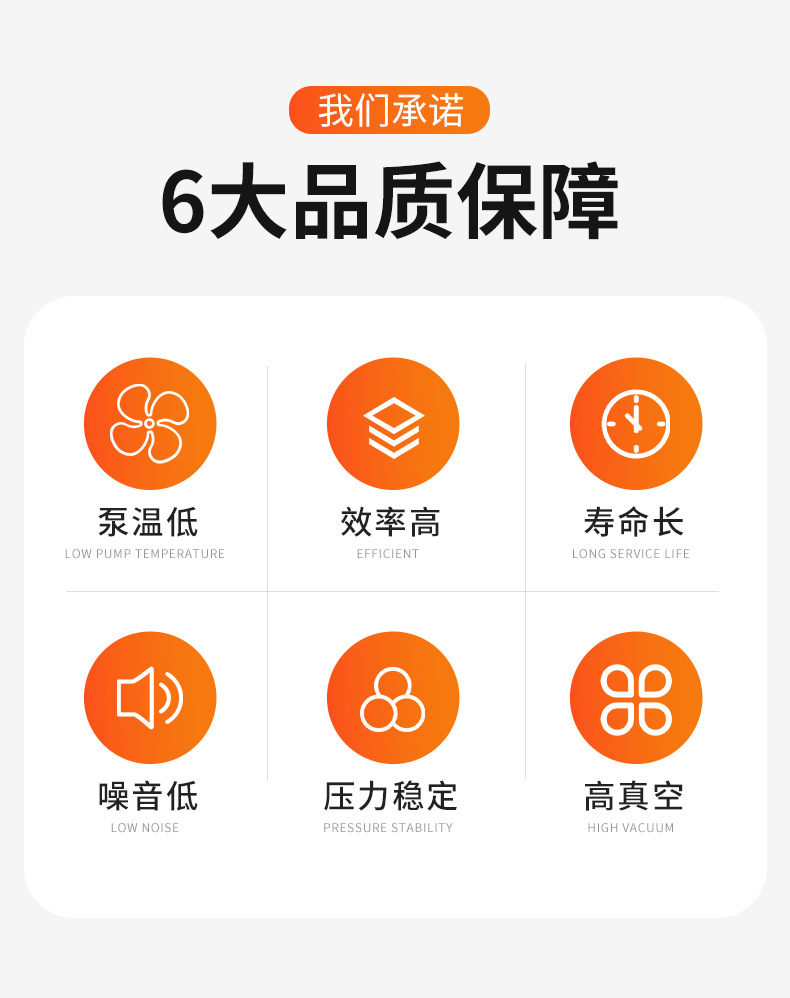 我们承诺

6大品质保障

泵温低
LOW PUMP TEMPERATURE

效率高
EFFICIENT

寿命长
LONG SERVICE LIFE

噪音低
LOW NOISE

压力稳定
PRESSURE STABILITY

高真空
HIGH VACUUM