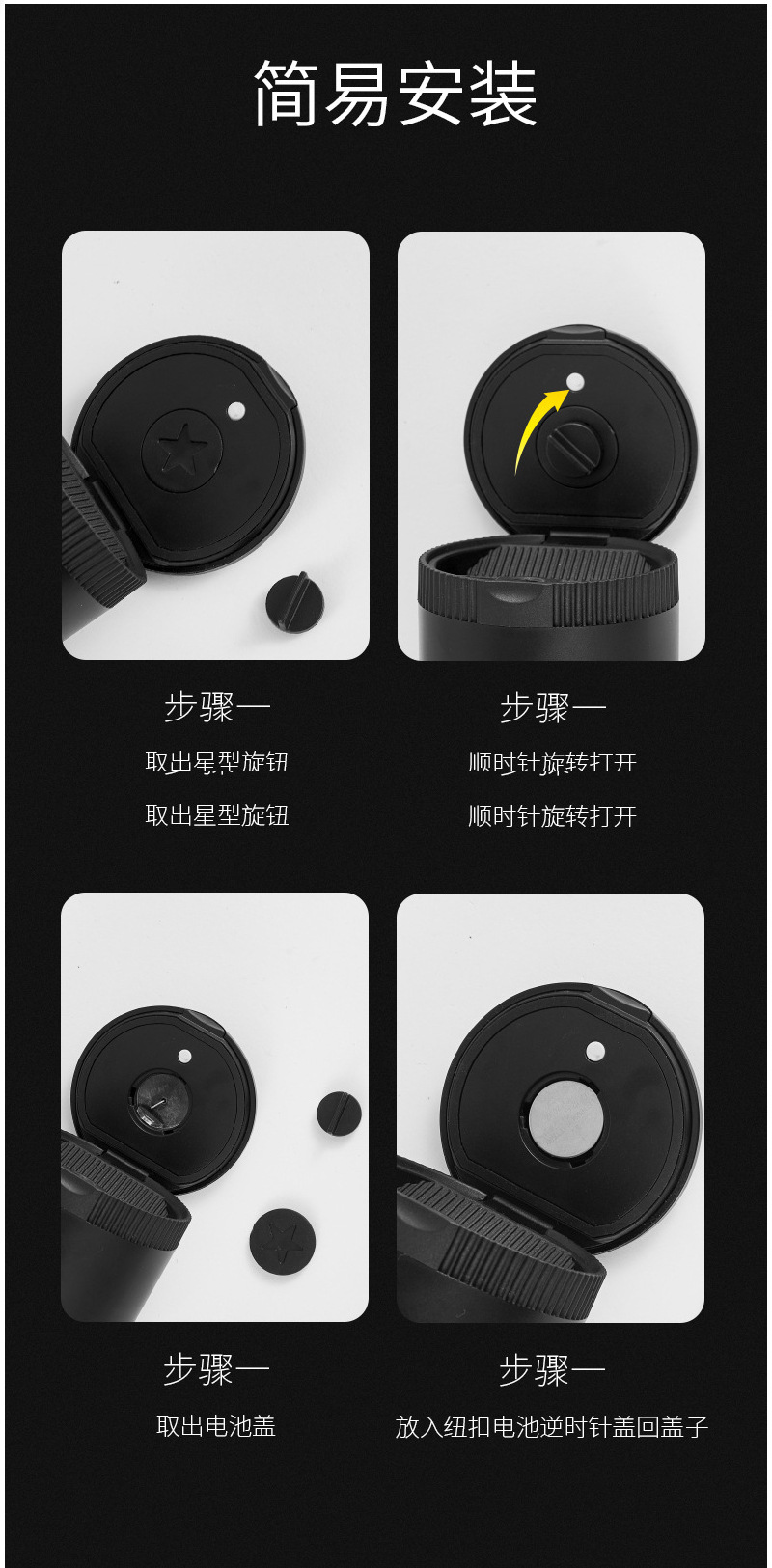 简易安装

步骤一

取出星型旋钮

取出星型旋钮

步骤一

顺时针旋转打开

顺时针旋转打开

步骤一

取出电池盖

步骤一

放入纽扣电池逆时针盖回盖子